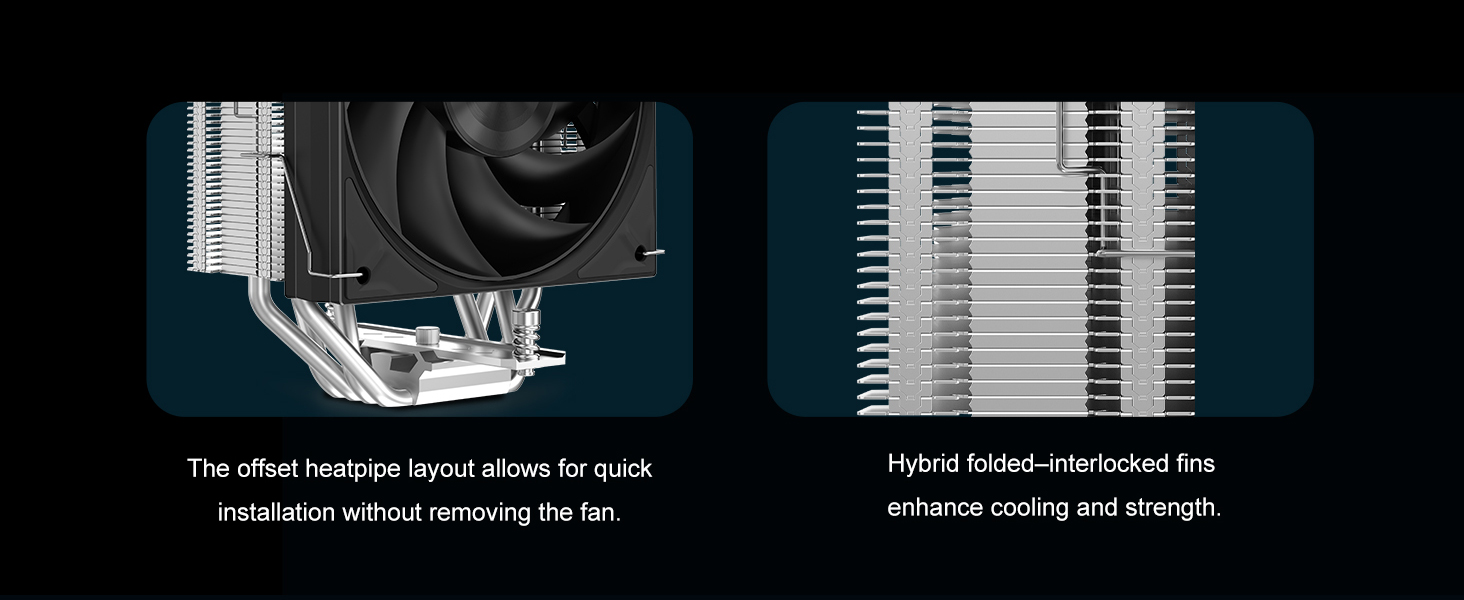 The offset heatpipe layout allows for quick installation without removing the fan.

Hybrid folded–interlocked fins enhance cooling and strength.