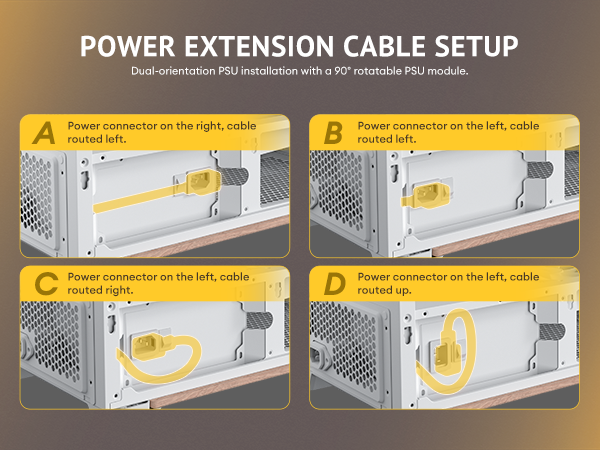 POWER EXTENSION CABLE SETUP

Dual-orientation PSU installation with a 90° rotatable PSU module.

A Power connector on the right, cable routed left.

B Power connector on the left, cable routed left.

C Power connector on the left, cable routed right.

D Power connector on the left, cable routed up.