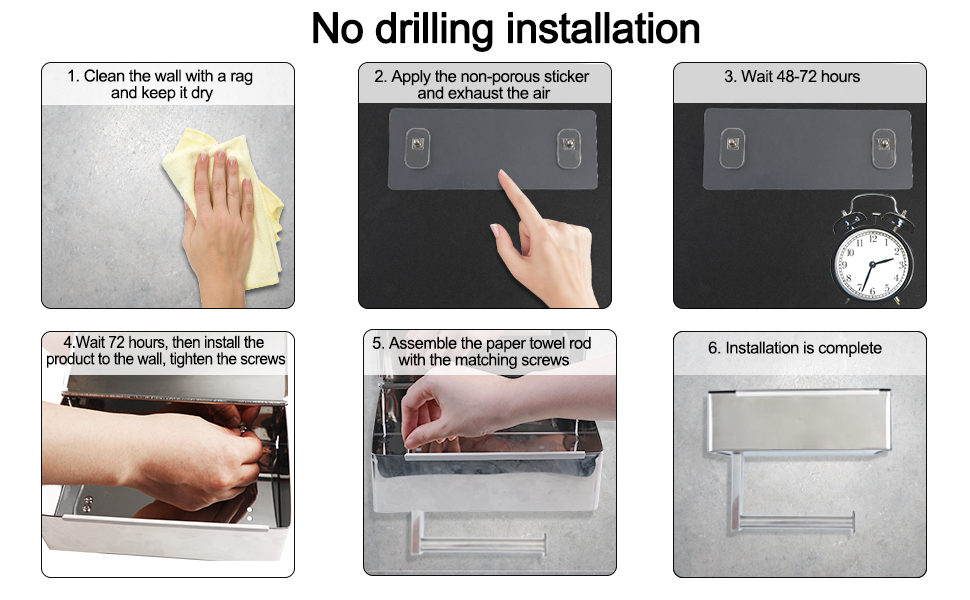 No drilling installation

1. Clean the wall with a rag and keep it dry

2. Apply the non-porous sticker and exhaust the air

3. Wait 48-72 hours

4.Wait 72 hours, then install the product to the wall, tighten the screws

5. Assemble the paper towel rod with the matching screws

6. Installation is complete