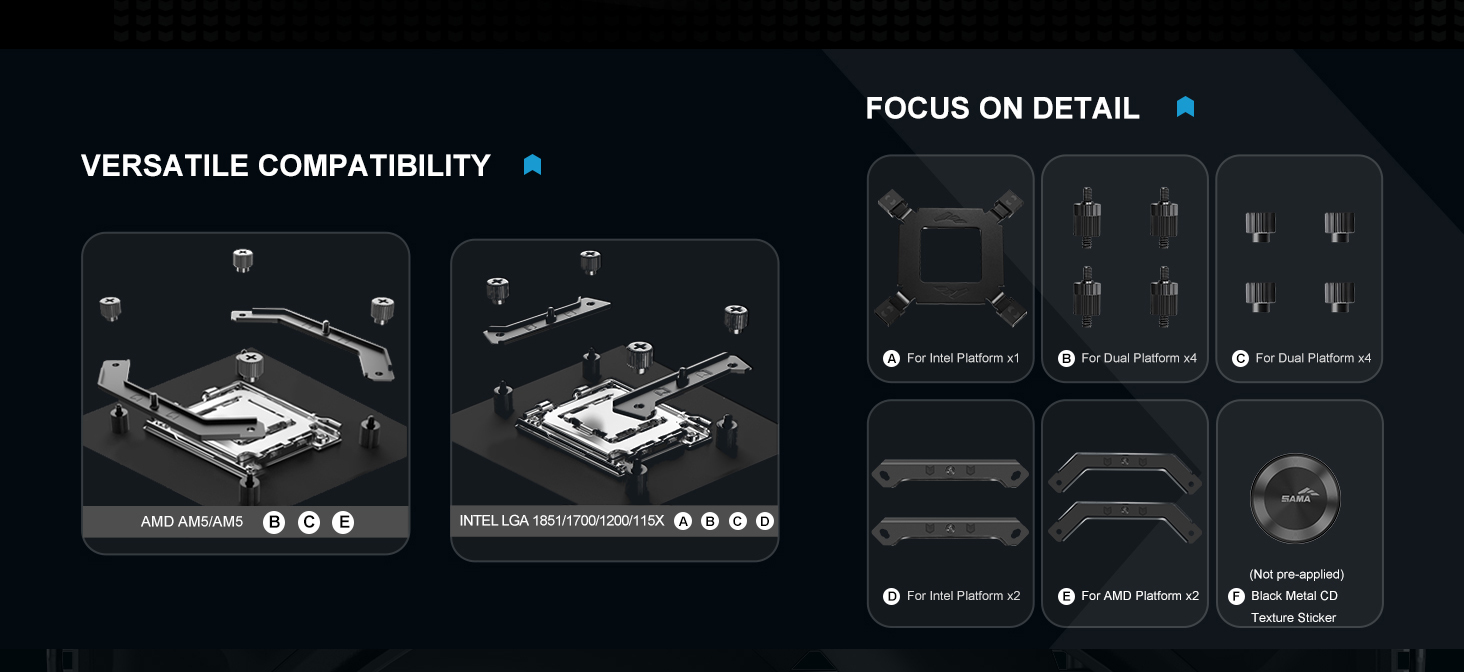 VERSATILE COMPATIBILITY

AMD AM5/AM5 B C E

INTEL LGA 1851/1700/1200/115X A B C D

FOCUS ON DETAIL

A For Intel Platform x1

B For Dual Platform x4

C For Dual Platform x4

D For Intel Platform x2

E For AMD Platform x2

SAMA

(Not pre-applied)
F Black Metal CD Texture Sticker