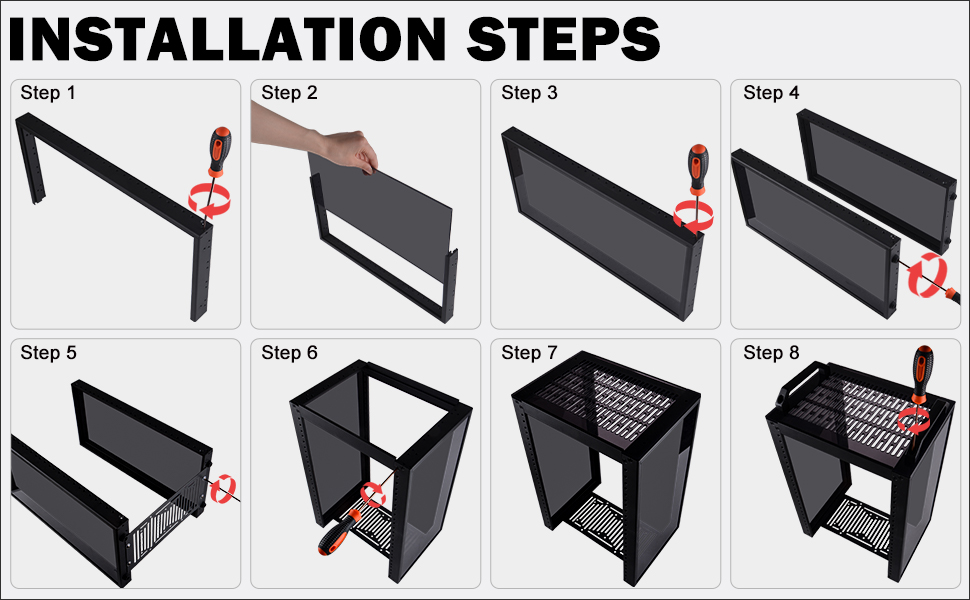 INSTALLATION STEPS

Step 1

Step 2

Step 3

Step 4

Step 5

Step 6

Step 7

Step 8