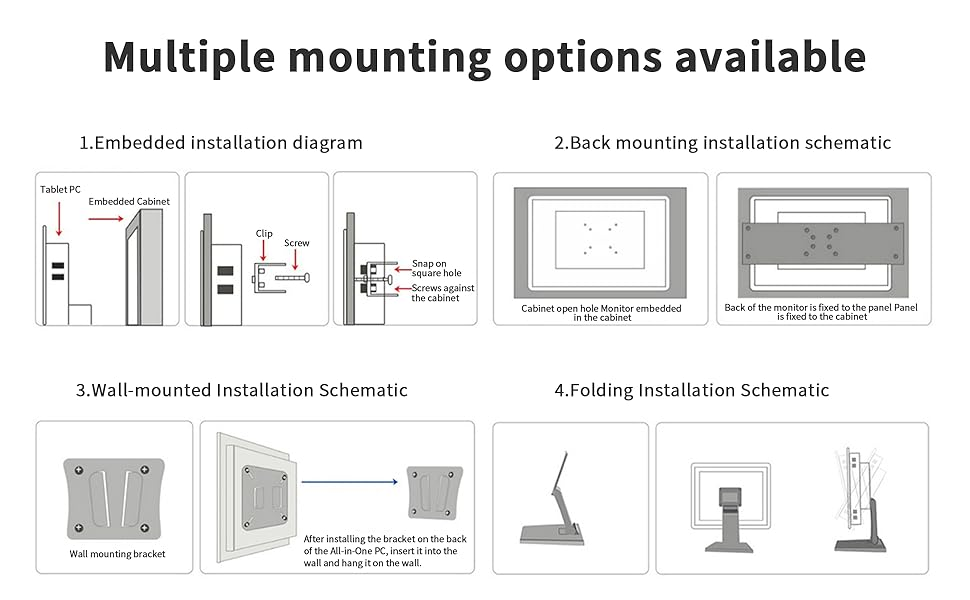 Multiple mounting options available

1.Embedded installation diagram

Tablet PC

Embedded Cabinet

Clip

Screw

Snap on square hole

Screws against the cabinet

2.Back mounting installation schematic

Cabinet open hole Monitor embedded in the cabinet

Back of the monitor is fixed to the panel Panel is fixed to the cabinet

3.Wall-mounted Installation Schematic

Wall mounting bracket

After installing the bracket on the back of the All-in-One PC, insert it into the wall and hang it on the wall.

4.Folding Installation Schematic