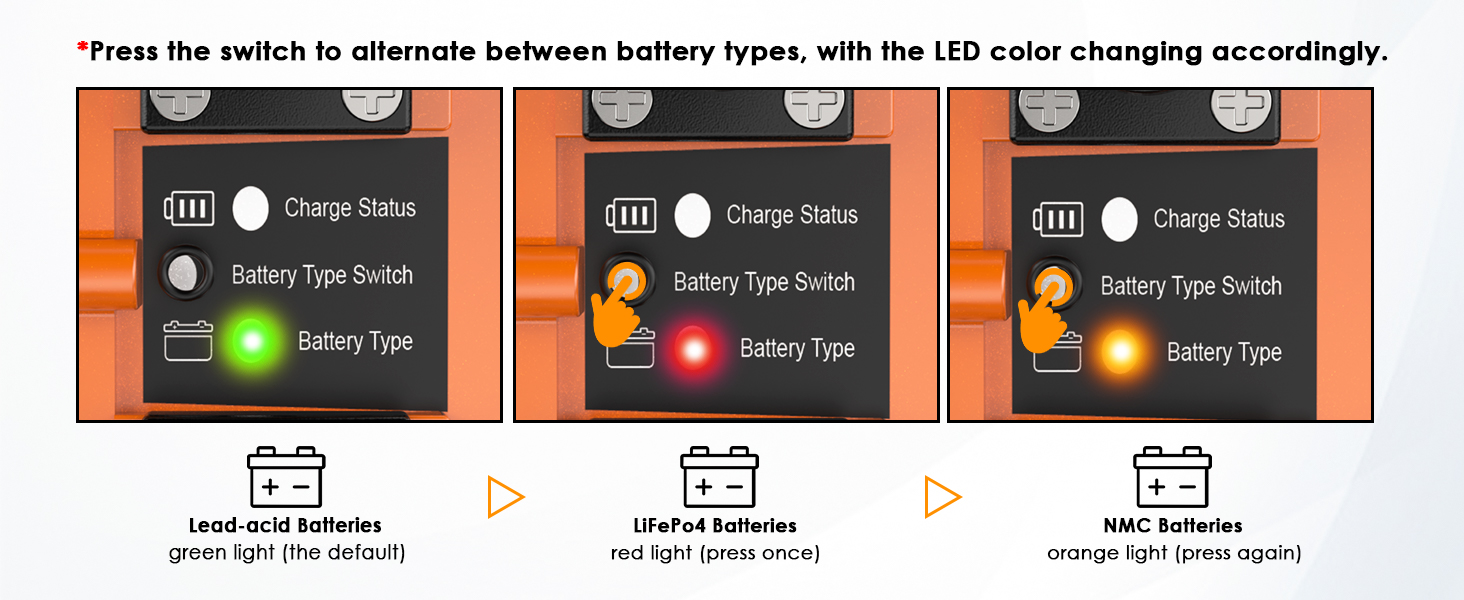 *Press the switch to alternate between battery types, with the LED color changing accordingly.

Charge Status
Battery Type Switch
Battery Type

Charge Status
Battery Type Switch
Battery Type

Charge Status
Battery Type Switch
Battery Type

+ −
Lead-acid Batteries
green light (the default)

+ −
LiFePo4 Batteries
red light (press once)

+ −
NMC Batteries
orange light (press again)