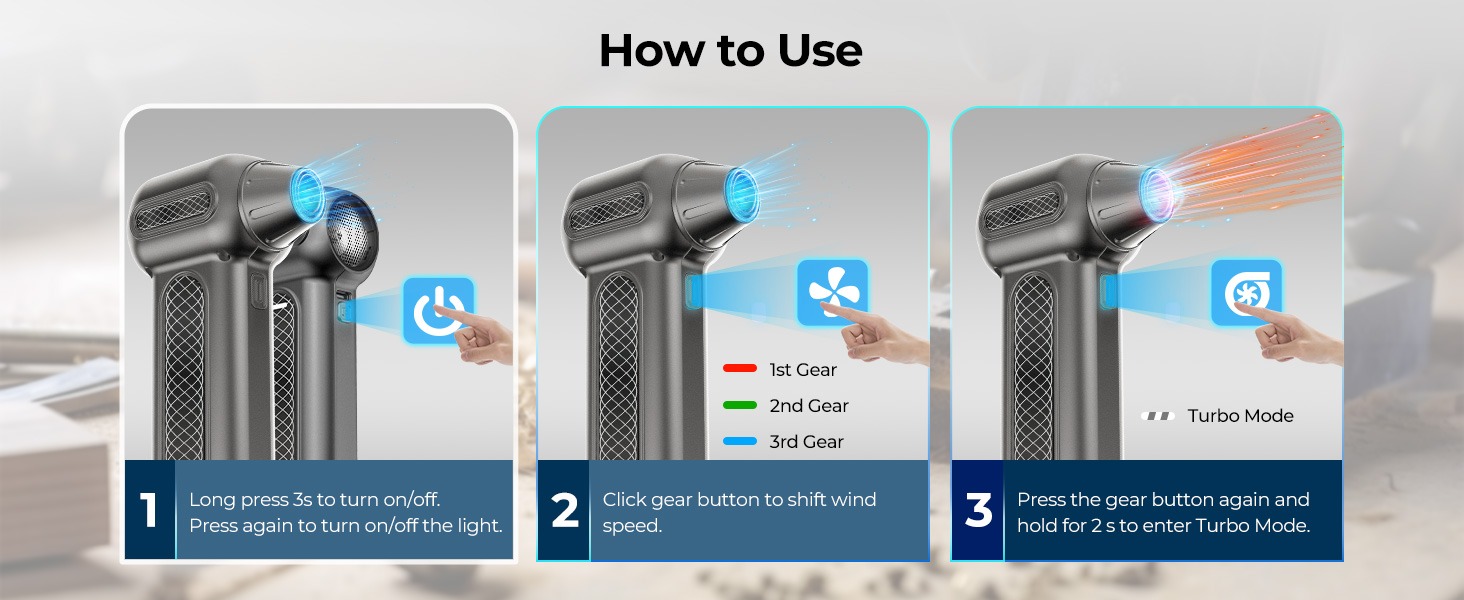 How to Use

1
Long press 3s to turn on/off.
Press again to turn on/off the light.

1st Gear
2nd Gear
3rd Gear

2
Click gear button to shift wind speed.

Turbo Mode

3
Press the gear button again and hold for 2 s to enter Turbo Mode.