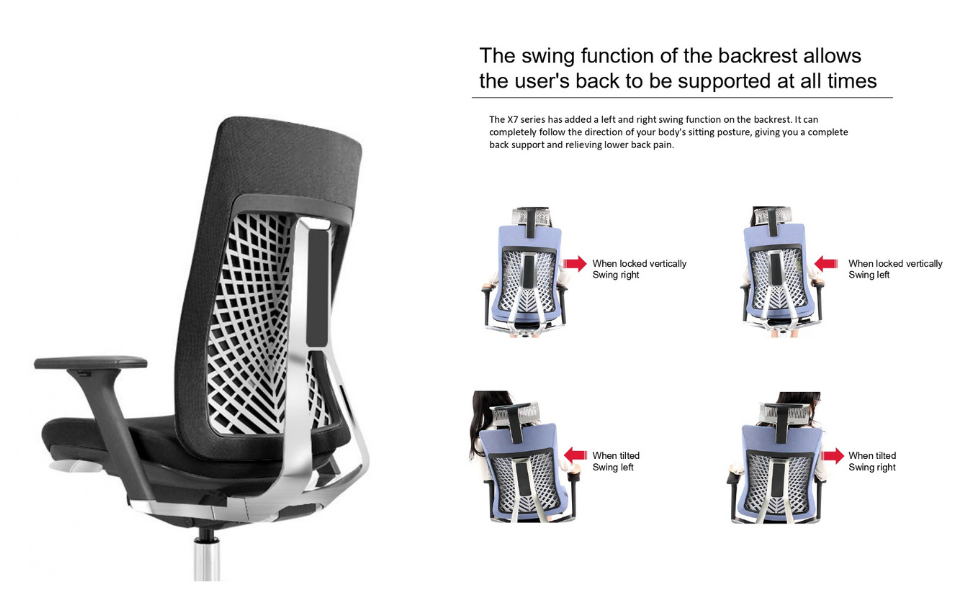 The swing function of the backrest allows the user's back to be supported at all times

The X7 series has added a left and right swing function on the backrest. It can completely follow the direction of your body's sitting posture, giving you a complete back support and relieving lower back pain.

When locked vertically
Swing right

When locked vertically
Swing left

When tilted
Swing left

When tilted
Swing right