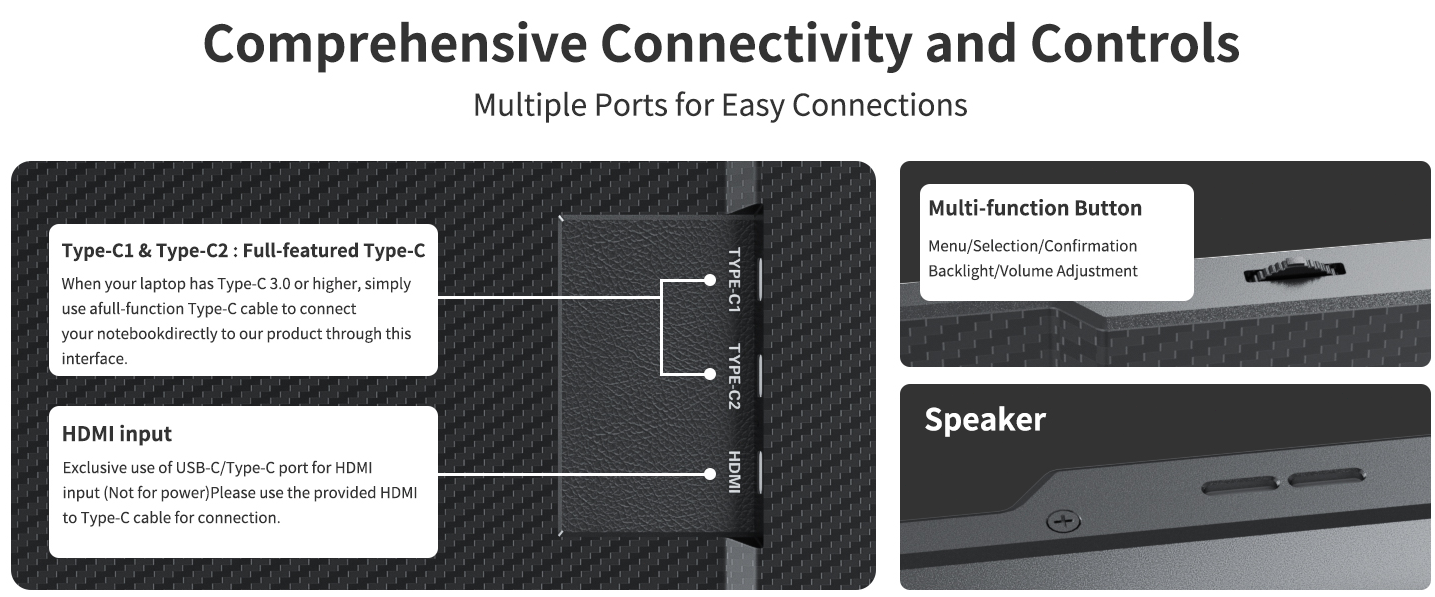 Comprehensive Connectivity and Controls

Multiple Ports for Easy Connections

Type-C1 & Type-C2 : Full-featured Type-C

When your laptop has Type-C 3.0 or higher, simply use afull-function Type-C cable to connect your notebookdirectly to our product through this interface.

HDMI input

Exclusive use of USB-C/Type-C port for HDMI input (Not for power)Please use the provided HDMI to Type-C cable for connection.

TYPE-C1

TYPE-C2

HDMI

Multi-function Button

Menu/Selection/Confirmation
Backlight/Volume Adjustment

Speaker