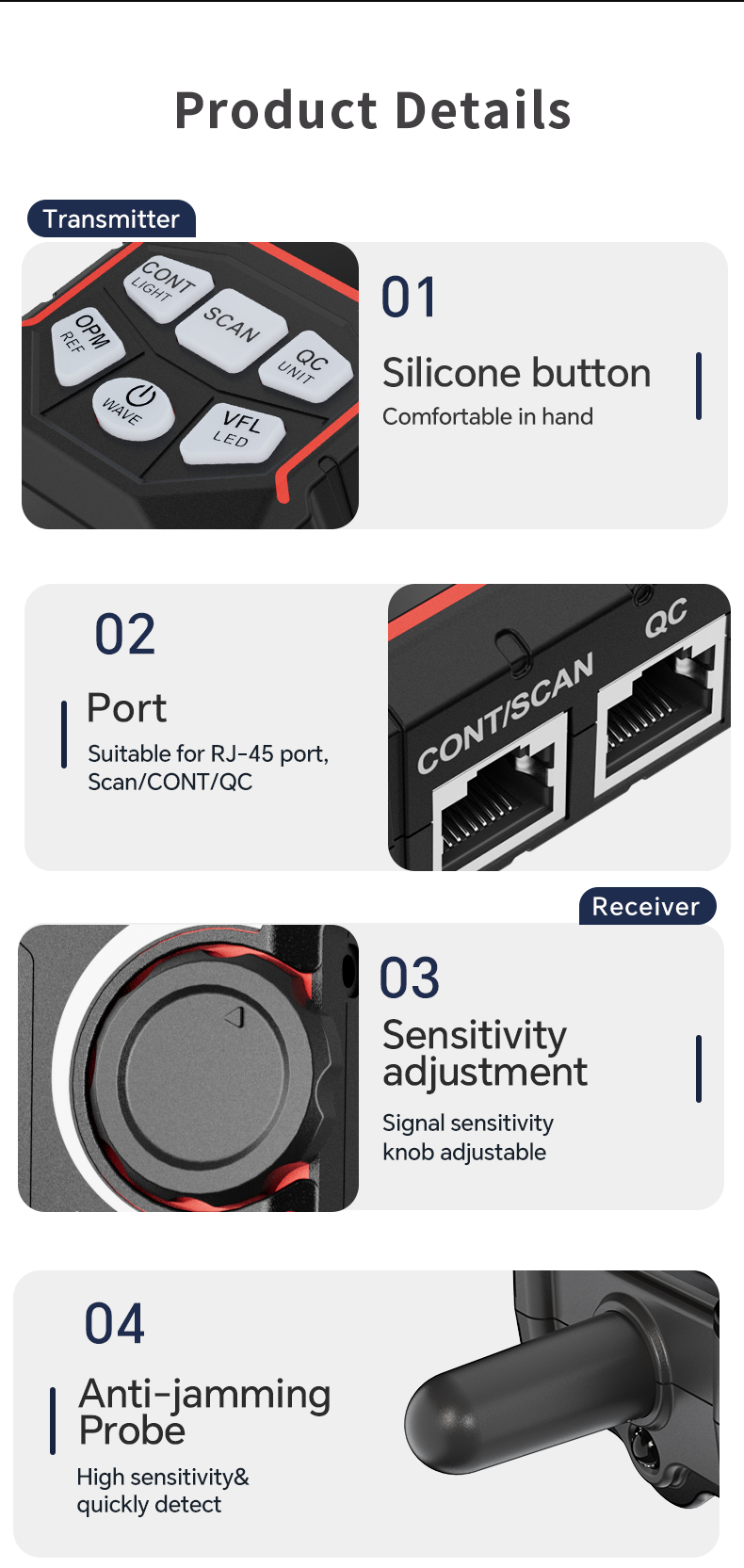 Product Details

Transmitter

CONT
LIGHT
SCAN
OPM
REF
QC
UNIT
WAVE
VFL
LED

01

Silicone button

Comfortable in hand

02

Port

Suitable for RJ-45 port, Scan/CONT/QC

CONT/SCAN
QC

Receiver

03

Sensitivity adjustment

Signal sensitivity knob adjustable

04

Anti-jamming Probe

High sensitivity& quickly detect