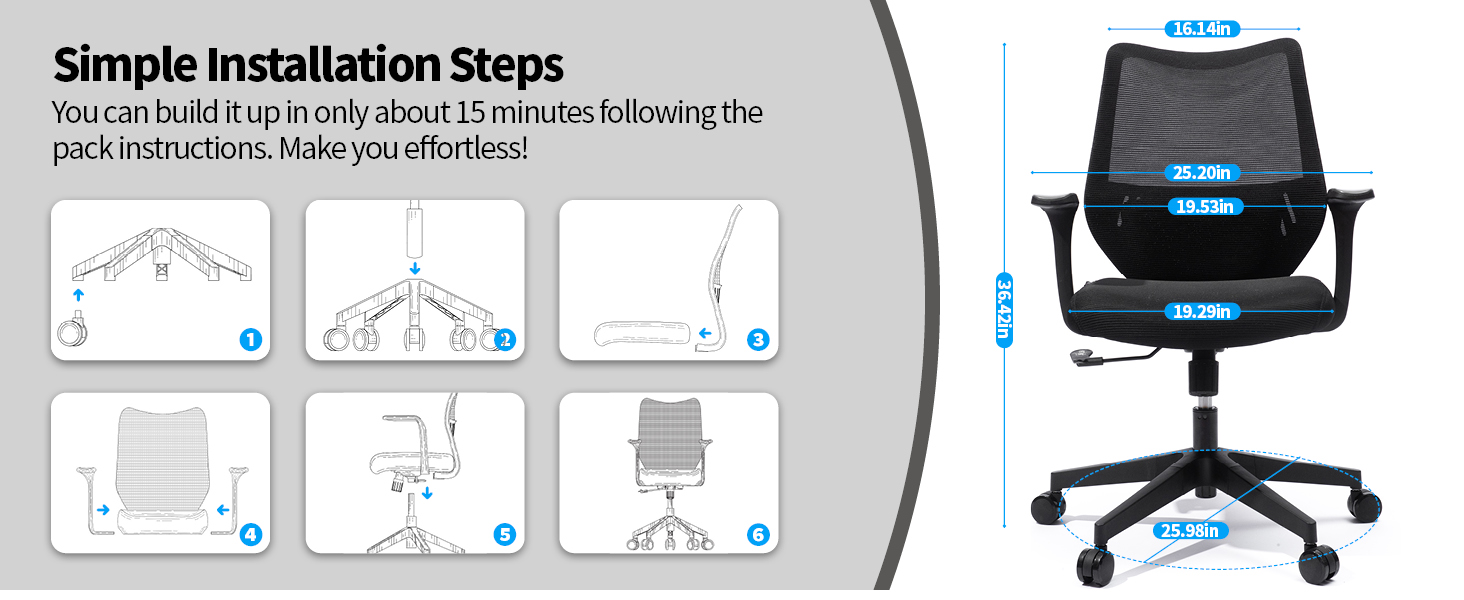 Simple Installation Steps

You can build it up in only about 15 minutes following the pack instructions. Make you effortless!

1

2

3

4

5

6

16.14in

25.20in

19.53in

36.42in

19.29in

25.98in