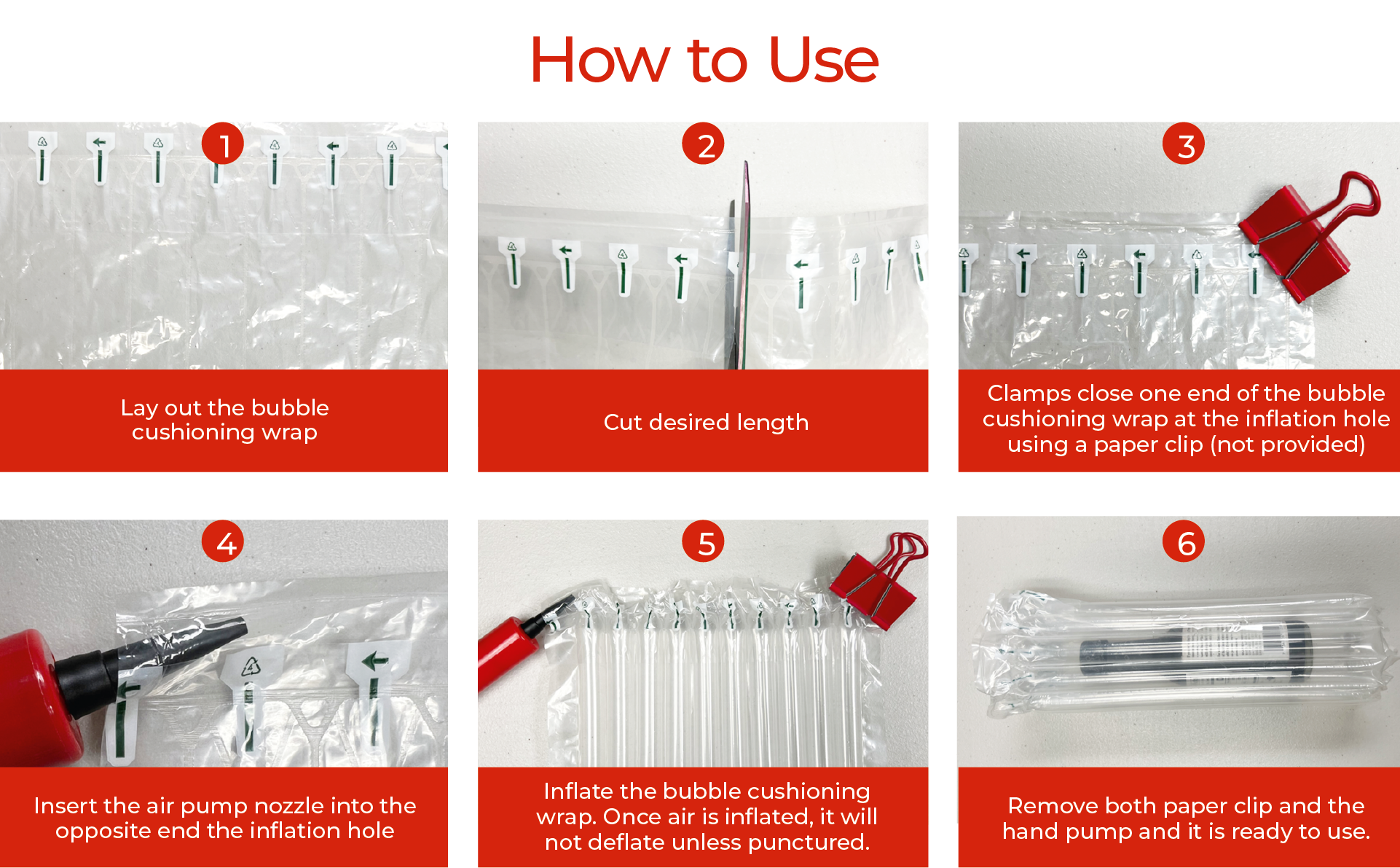 How to Use

1

Lay out the bubble cushioning wrap

2

Cut desired length

3

Clamps close one end of the bubble cushioning wrap at the inflation hole using a paper clip (not provided)

4

Insert the air pump nozzle into the opposite end the inflation hole

5

Inflate the bubble cushioning wrap. Once air is inflated, it will not deflate unless punctured.

6

Remove both paper clip and the hand pump and it is ready to use.