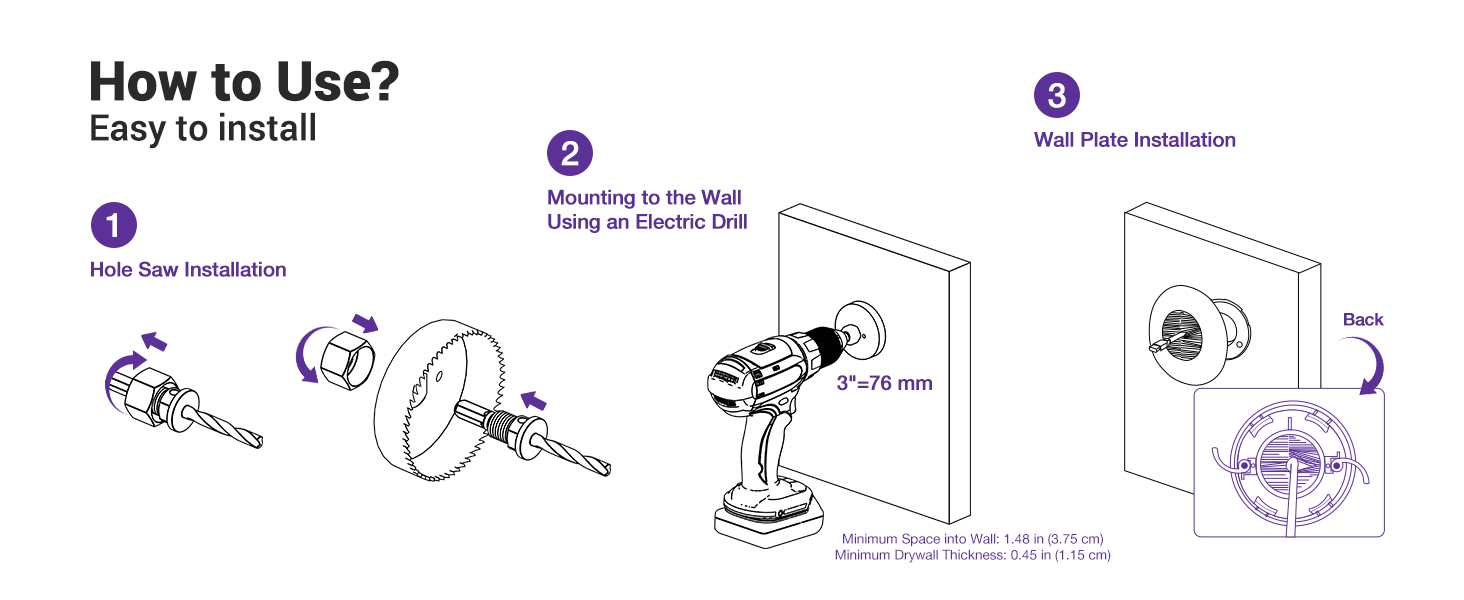 How to Use?
Easy to install

1
Hole Saw Installation

2
Mounting to the Wall Using an Electric Drill

3"=76 mm

Minimum Space into Wall: 1.48 in (3.75 cm)
Minimum Drywall Thickness: 0.45 in (1.15 cm)

3
Wall Plate Installation

Back