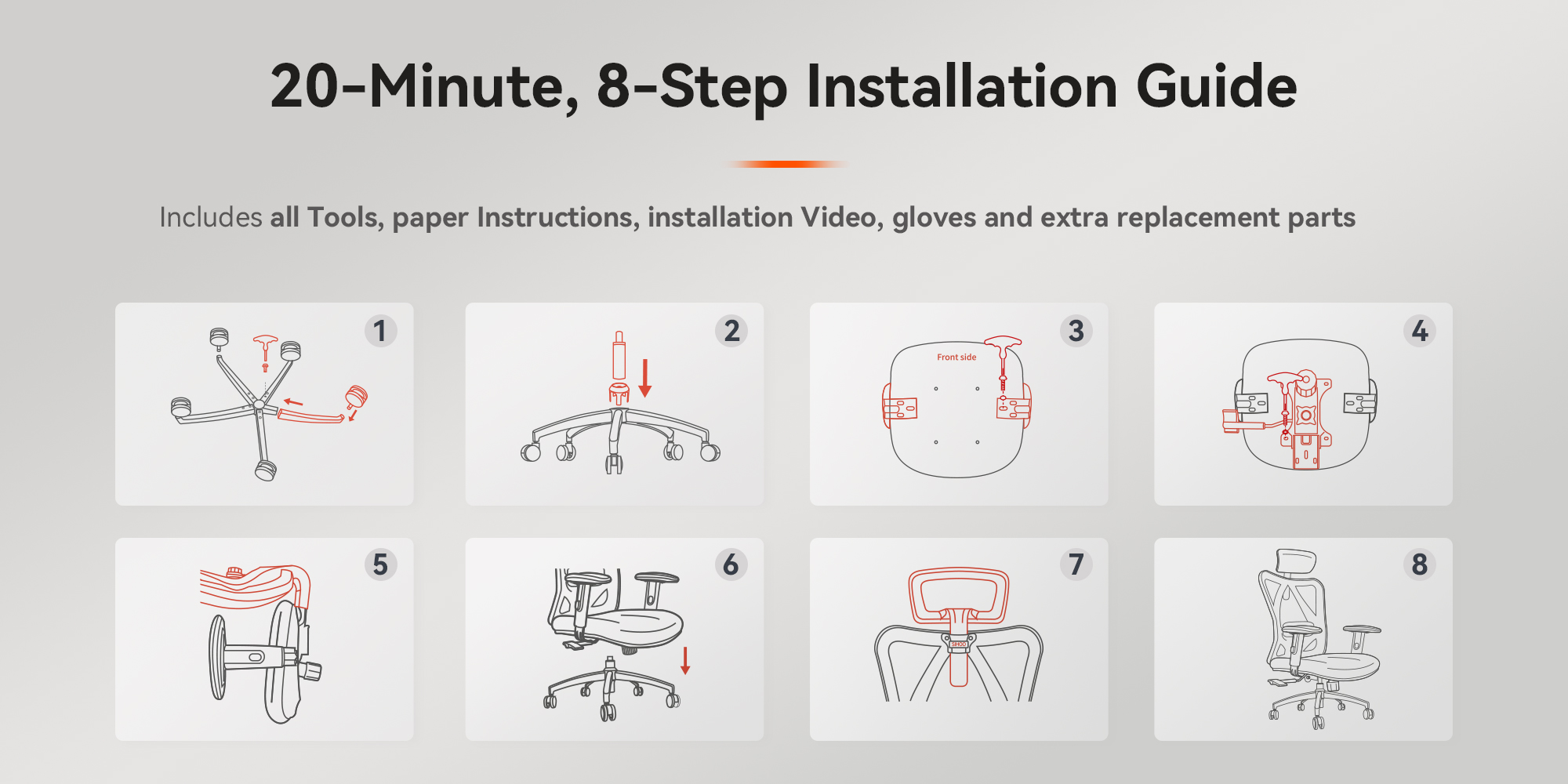 20-Minute, 8-Step Installation Guide

Includes all Tools, paper Instructions, installation Video, gloves and extra replacement parts

1

2

3

Front side

4

5

6

7

SIHOO

8