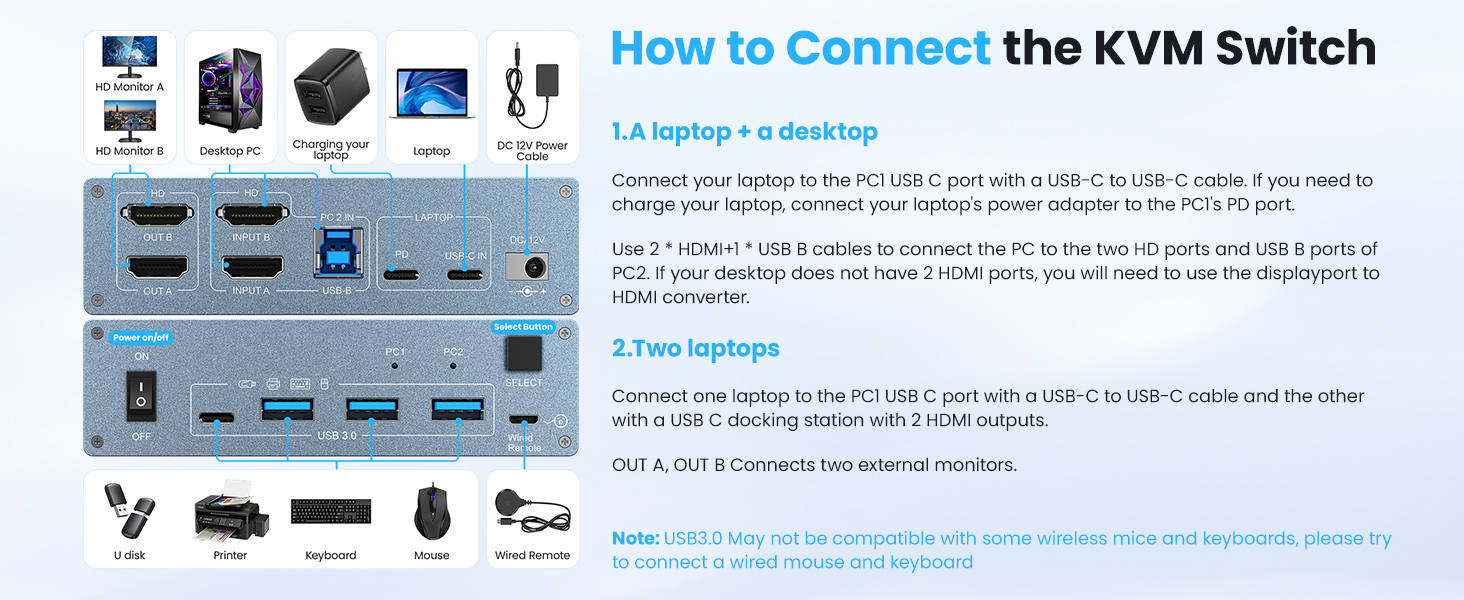 HD Monitor A

HD Monitor B

Desktop PC

Charging your laptop

Laptop

DC 12V Power Cable

HD

OUT B

OUT A

HD

INPUT B

INPUT A

PC 2 IN

USB-B

LAPTOP

PD

USB-C IN

DC 12V

Power on/off

ON

OFF

PC1

PC2

Select Button

SELECT

USB 3.0

Wired Remote

U disk

Printer

Keyboard

Mouse

Wired Remote

How to Connect the KVM Switch

1.A laptop + a desktop

Connect your laptop to the PC1 USB C port with a USB-C to USB-C cable. If you need to charge your laptop, connect your laptop's power adapter to the PC1's PD port.

Use 2 * HDMI+1 * USB B cables to connect the PC to the two HD ports and USB B ports of PC2. If your desktop does not have 2 HDMI ports, you will need to use the displayport to HDMI converter.

2.Two laptops

Connect one laptop to the PC1 USB C port with a USB-C to USB-C cable and the other with a USB C docking station with 2 HDMI outputs.

OUT A, OUT B Connects two external monitors.

Note: USB3.0 May not be compatible with some wireless mice and keyboards, please try to connect a wired mouse and keyboard