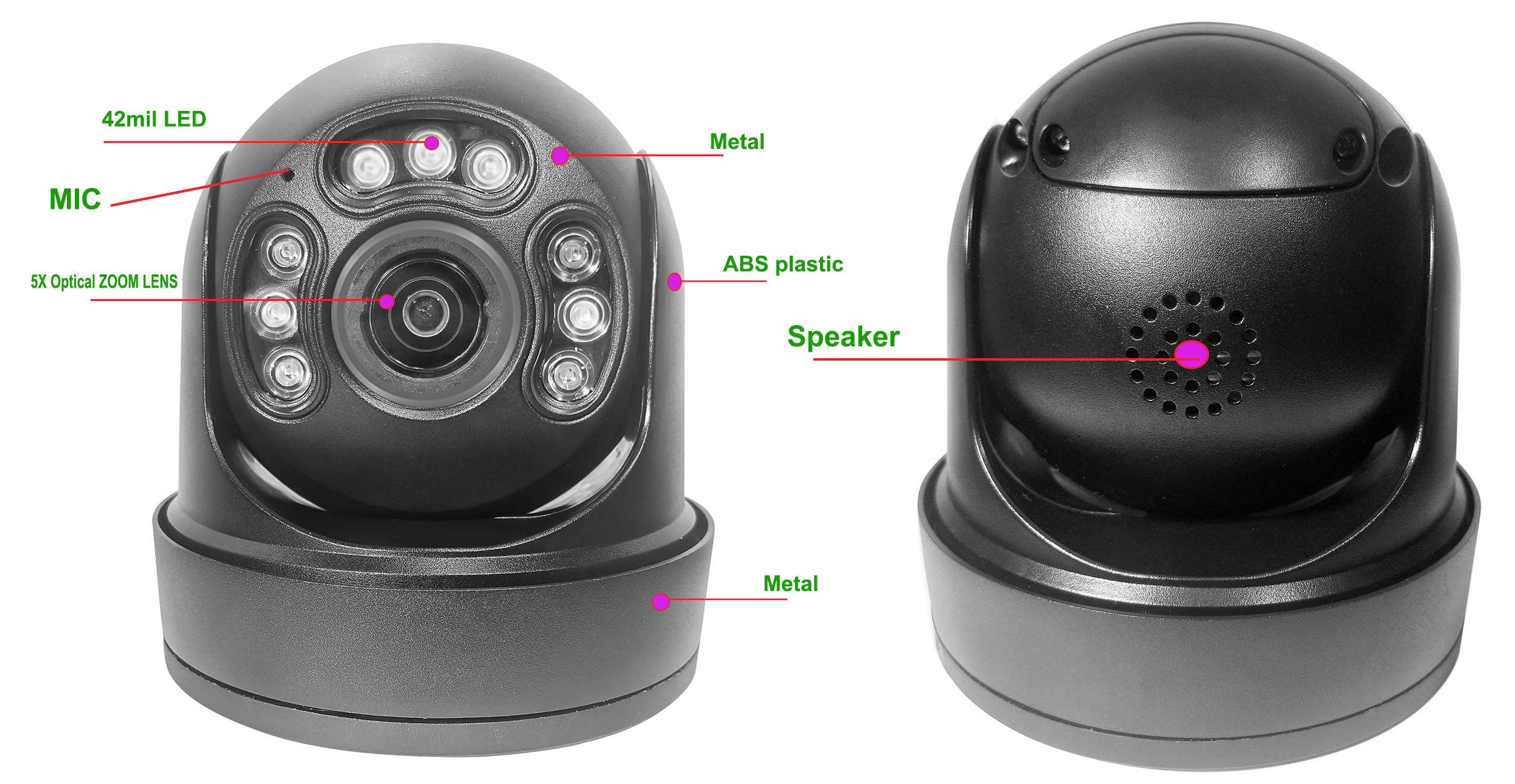 42mil LED

Metal

MIC

ABS plastic

5X Optical ZOOM LENS

Speaker

Metal