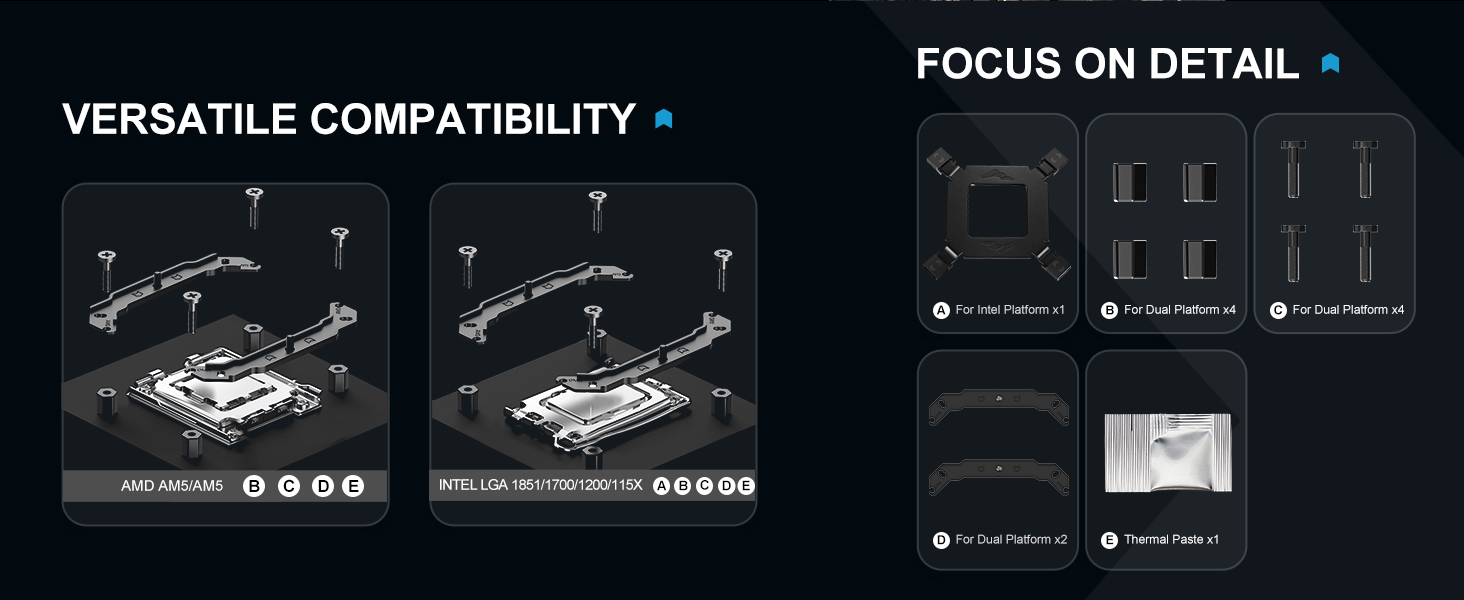 VERSATILE COMPATIBILITY

AMD AM5/AM5 B C D E

INTEL LGA 1851/1700/1200/115X A B C D E

FOCUS ON DETAIL

A For Intel Platform x1

B For Dual Platform x4

C For Dual Platform x4

D For Dual Platform x2

E Thermal Paste x1