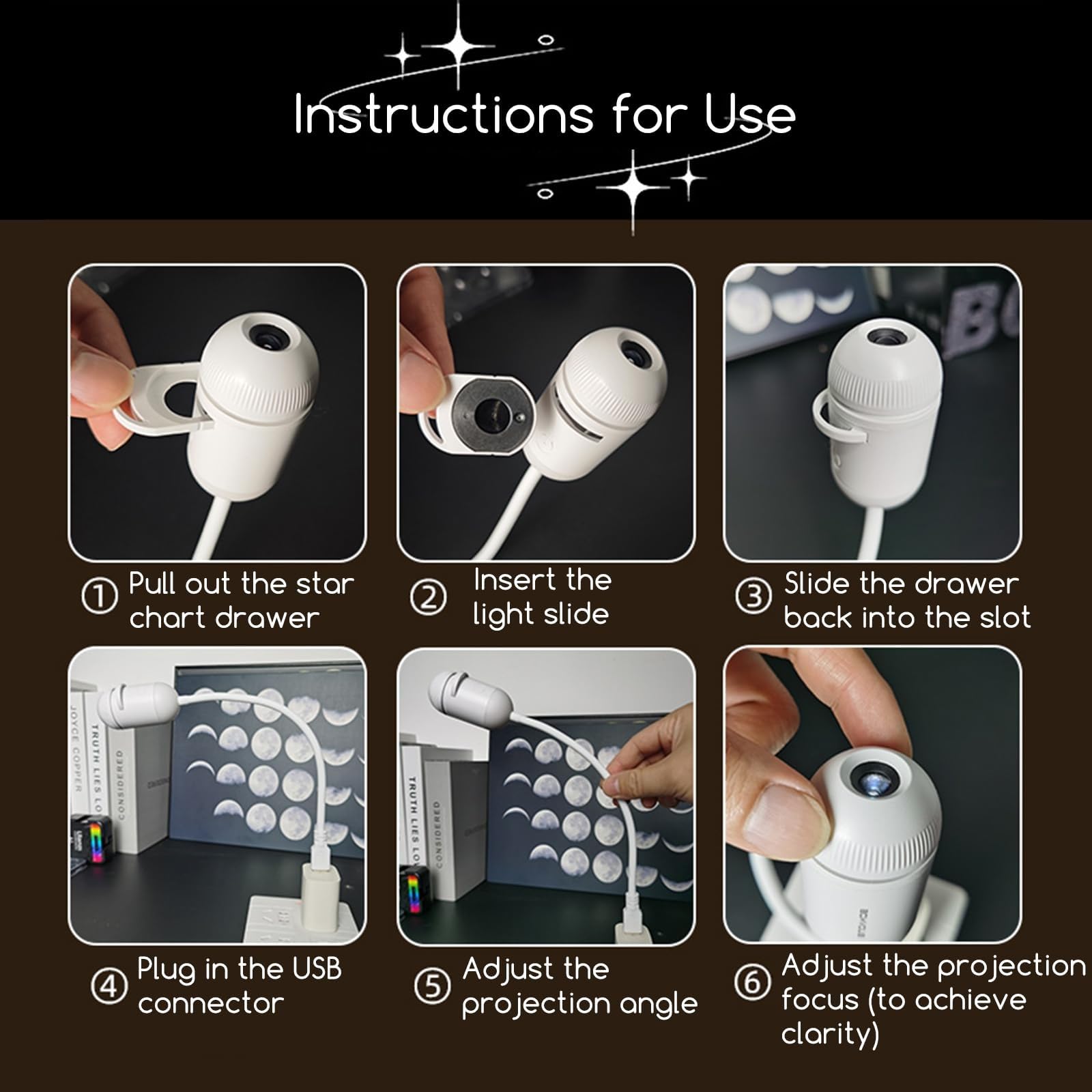 Instructions for Use

① Pull out the star chart drawer

② Insert the light slide

③ Slide the drawer back into the slot

JOYCE COPPER
TRUTH LIES LO
CONSIDERED

④ Plug in the USB connector

TRUTH LIES LO
CONSIDERED

⑤ Adjust the projection angle

⑥ Adjust the projection focus (to achieve clarity)