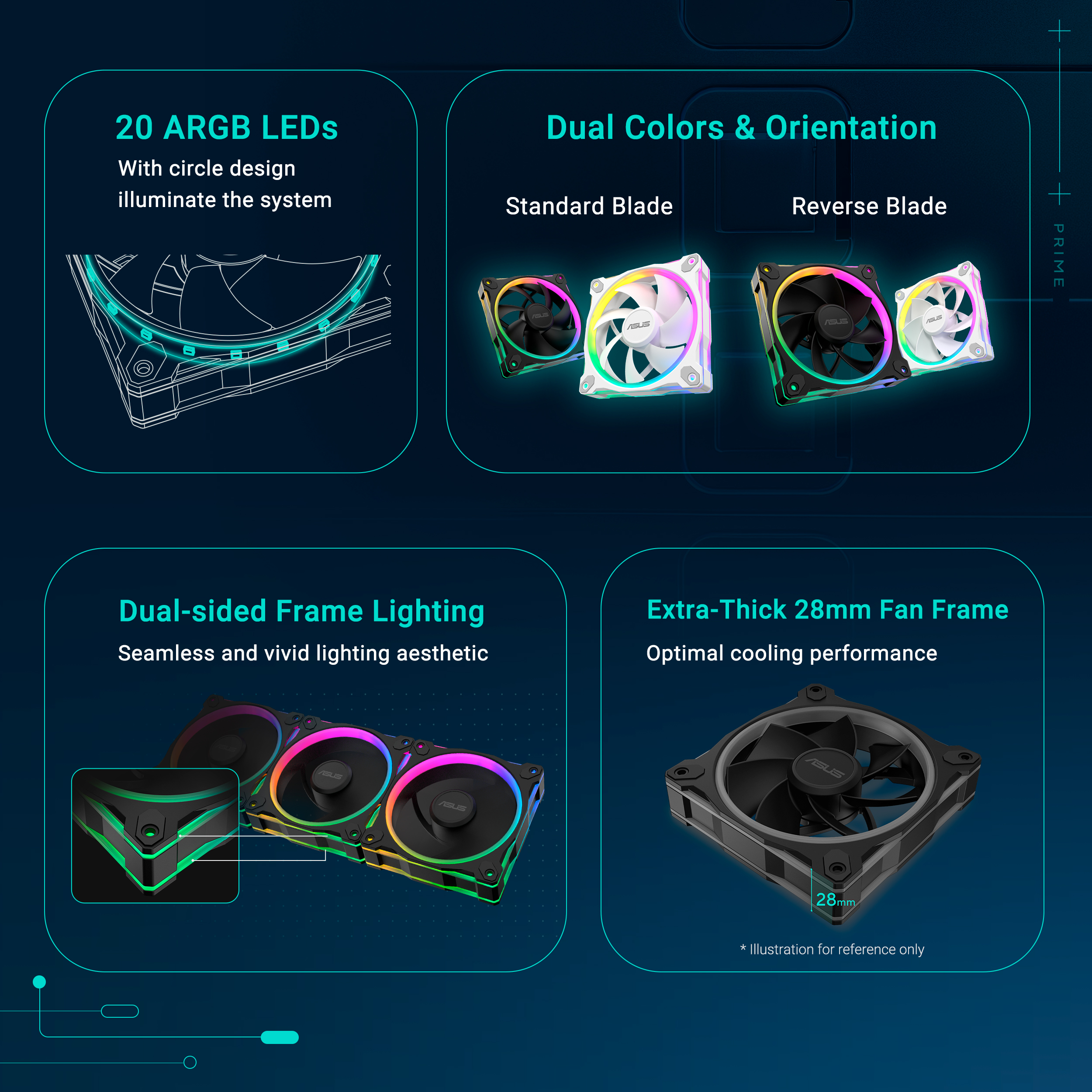 20 ARGB LEDs
With circle design illuminate the system

Dual Colors & Orientation
Standard Blade
Reverse Blade

PRIME

Dual-sided Frame Lighting
Seamless and vivid lighting aesthetic

Extra-Thick 28mm Fan Frame
Optimal cooling performance
28mm
* Illustration for reference only