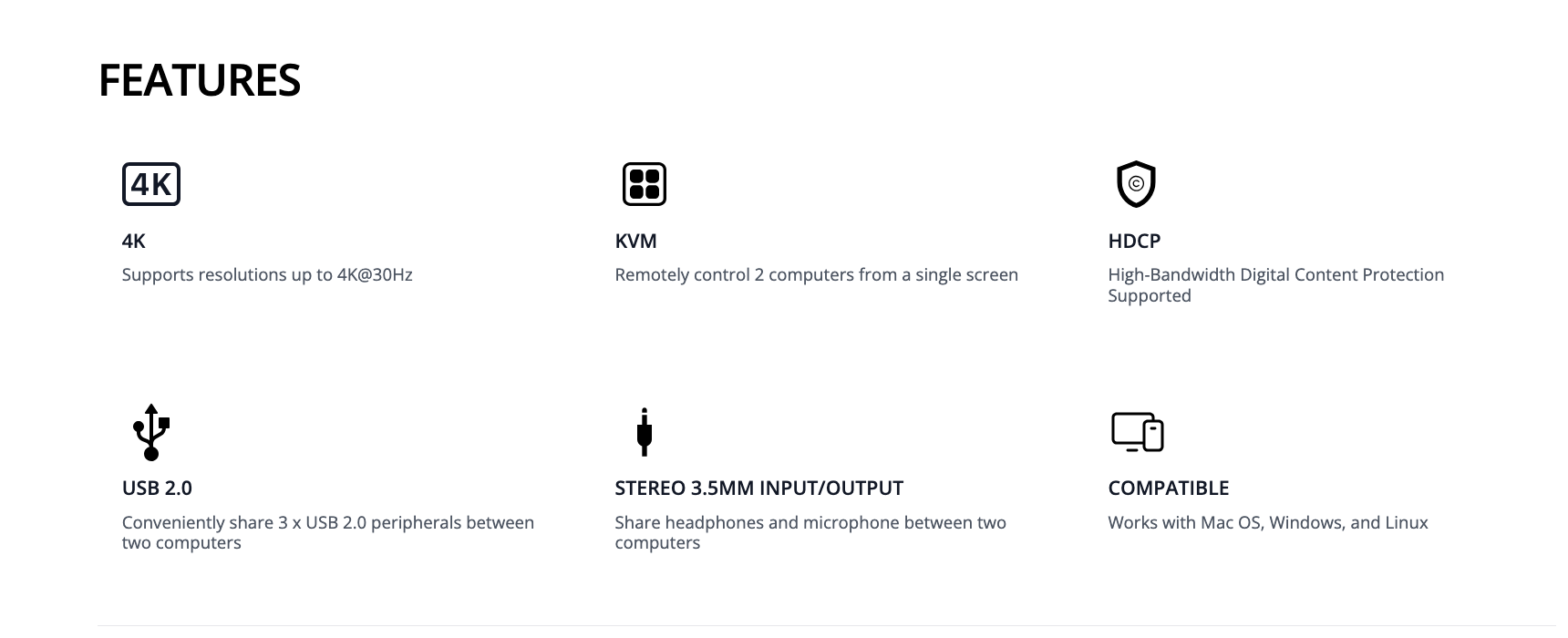 FEATURES

4K

4K

Supports resolutions up to 4K@30Hz

KVM

Remotely control 2 computers from a single screen

HDCP

High-Bandwidth Digital Content Protection Supported

USB 2.0

Conveniently share 3 x USB 2.0 peripherals between two computers

STEREO 3.5MM INPUT/OUTPUT

Share headphones and microphone between two computers

COMPATIBLE

Works with Mac OS, Windows, and Linux