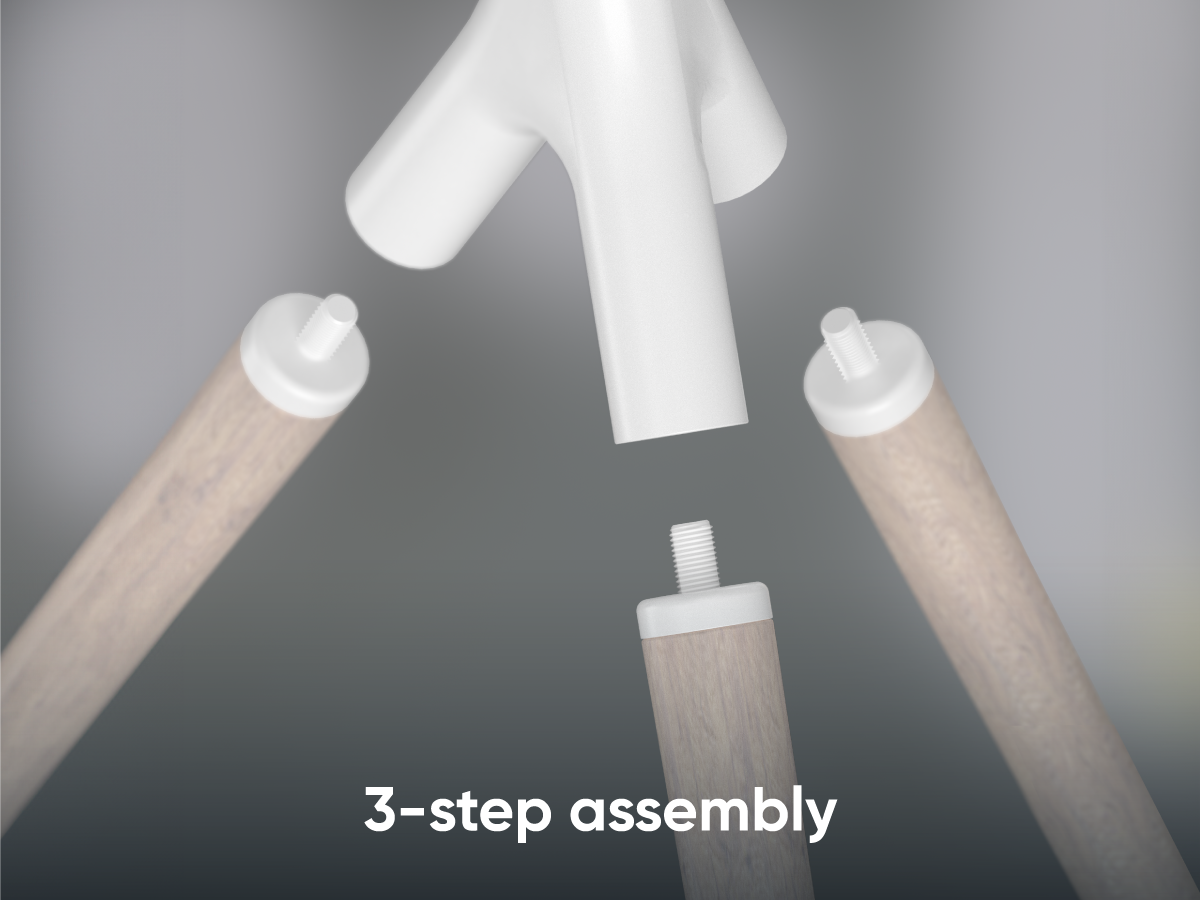 3-step assembly