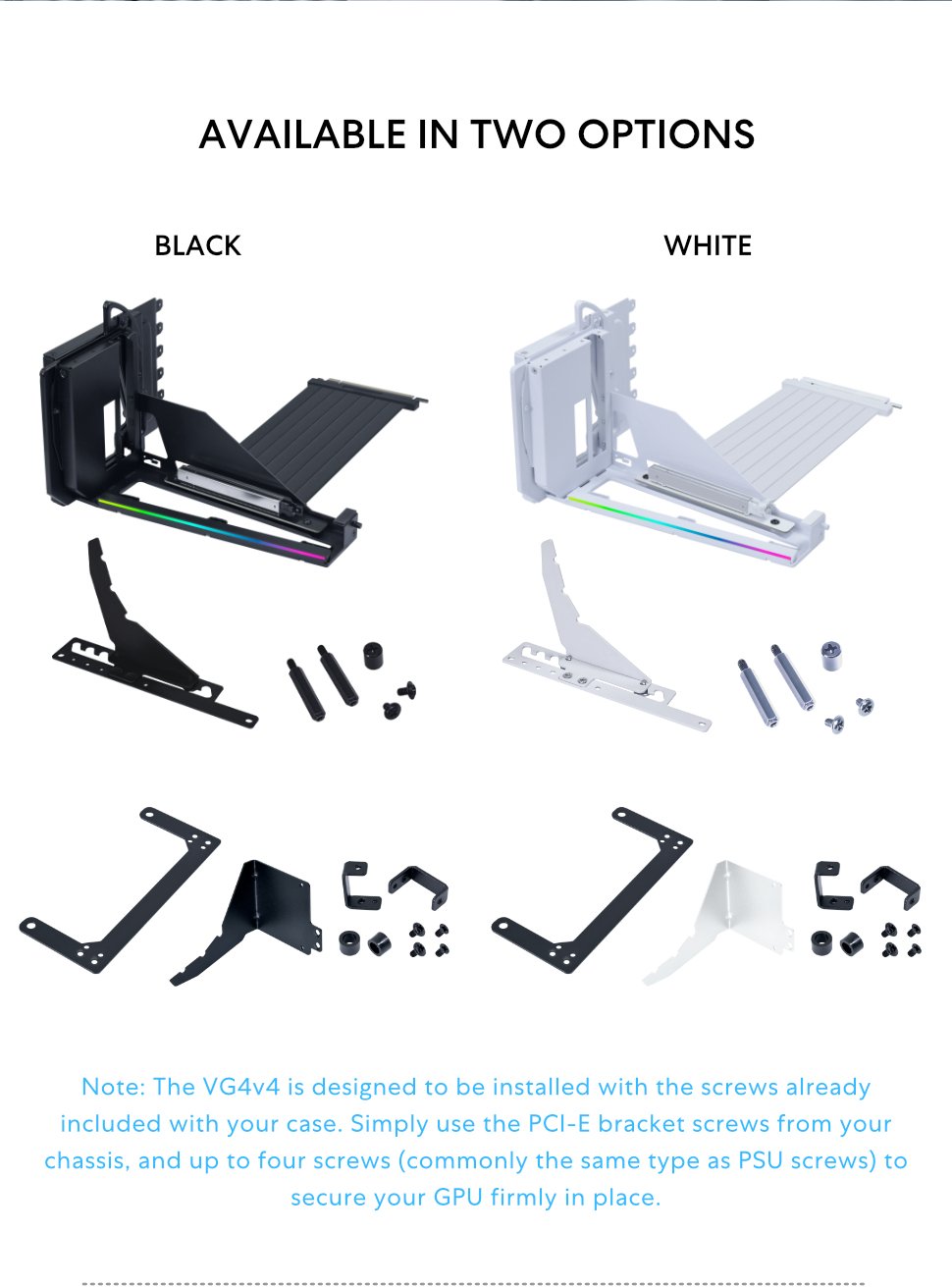 AVAILABLE IN TWO OPTIONS

BLACK

WHITE

Note: The VG4v4 is designed to be installed with the screws already included with your case. Simply use the PCI-E bracket screws from your chassis, and up to four screws (commonly the same type as PSU screws) to secure your GPU firmly in place.