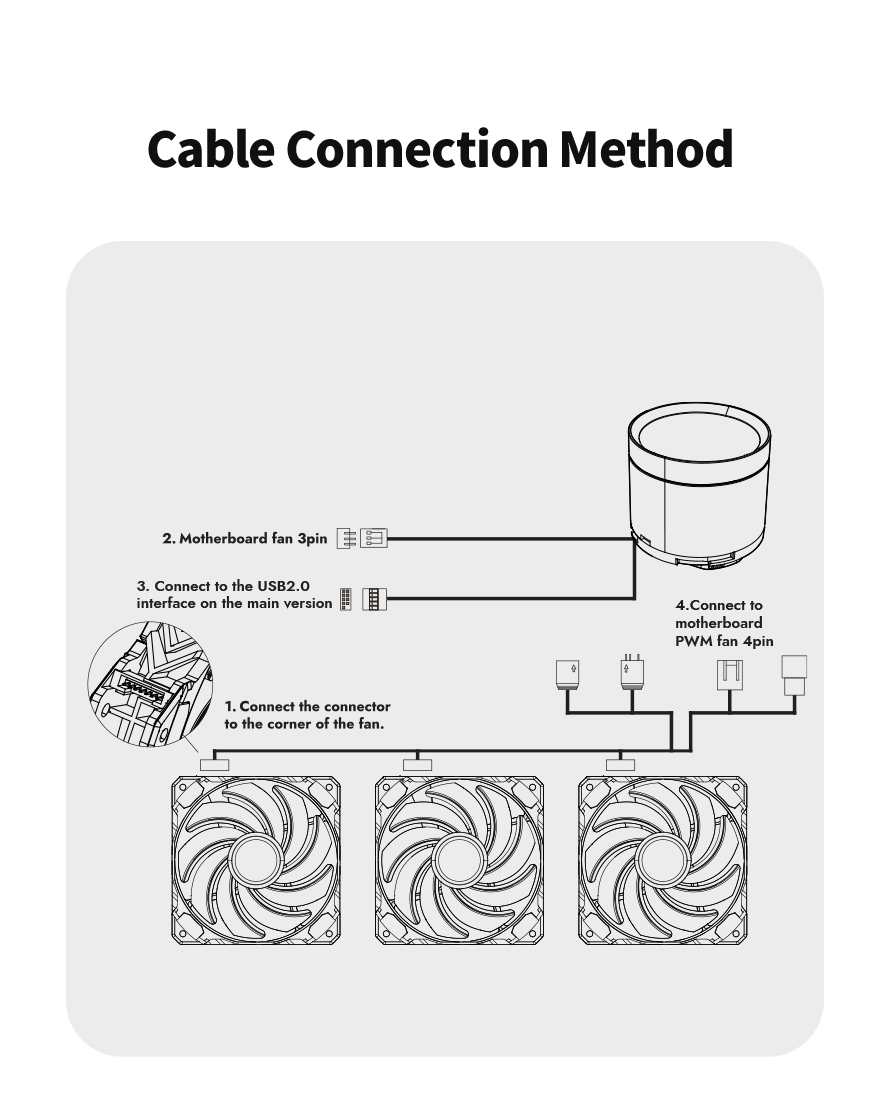 Cable Connection Method

2. Motherboard fan 3pin

3. Connect to the USB2.0 interface on the main version

4.Connect to motherboard PWM fan 4pin

1. Connect the connector to the corner of the fan.