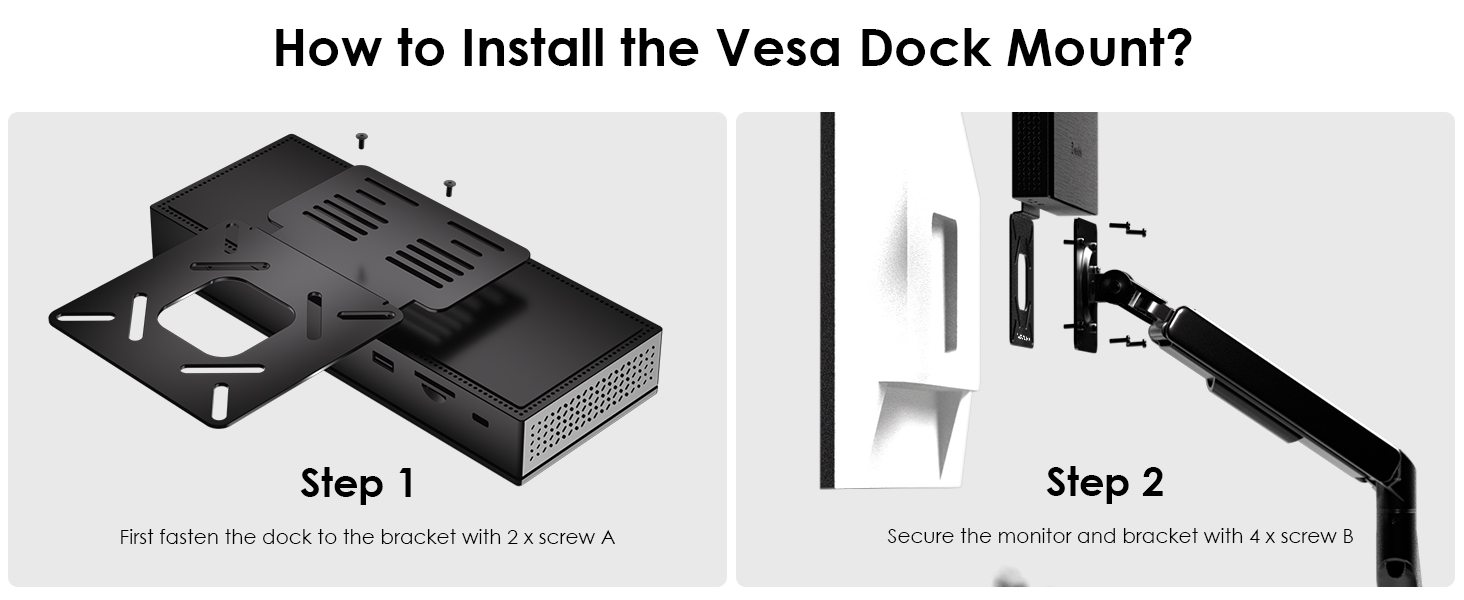 How to Install the Vesa Dock Mount?

Step 1

First fasten the dock to the bracket with 2 x screw A

Step 2

Secure the monitor and bracket with 4 x screw B