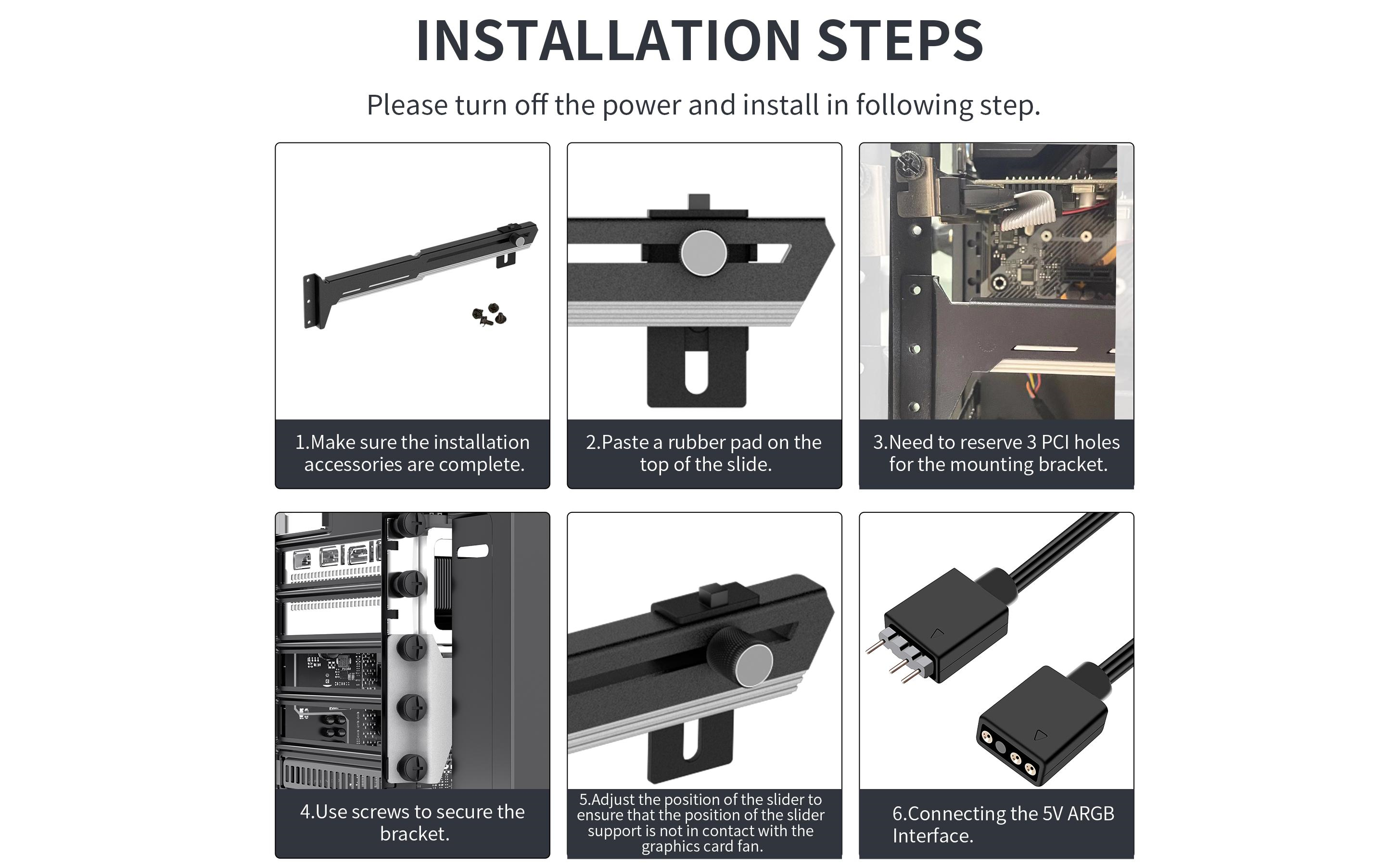 INSTALLATION STEPS

Please turn off the power and install in following step.

1.Make sure the installation accessories are complete.

2.Paste a rubber pad on the top of the slide.

3.Need to reserve 3 PCI holes for the mounting bracket.

4.Use screws to secure the bracket.

5.Adjust the position of the slider to ensure that the position of the slider support is not in contact with the graphics card fan.

6.Connecting the 5V ARGB Interface.