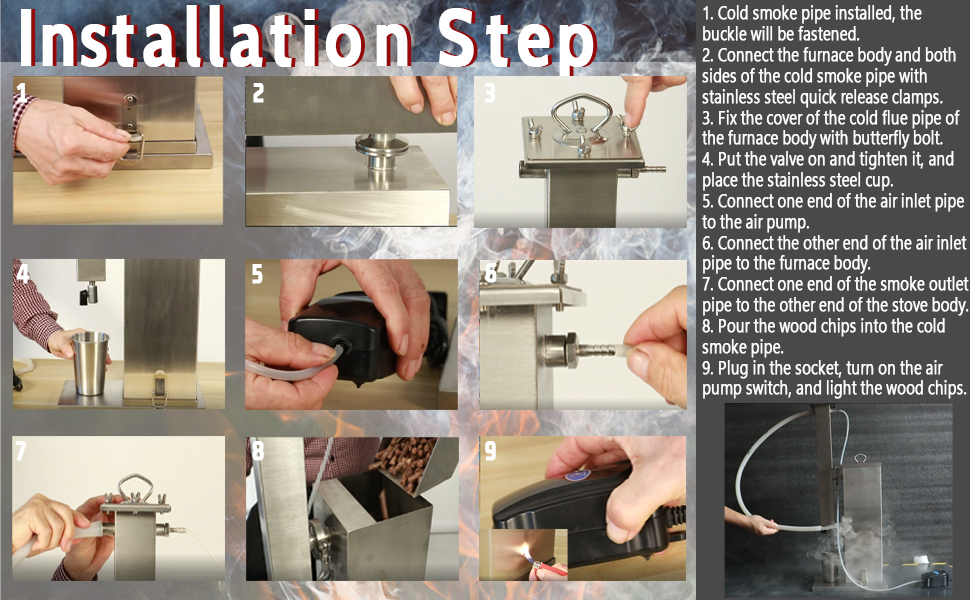 Installation Step

1

2

3

4

5

6

7

8

9

1. Cold smoke pipe installed, the buckle will be fastened.
2. Connect the furnace body and both sides of the cold smoke pipe with stainless steel quick release clamps.
3. Fix the cover of the cold flue pipe of the furnace body with butterfly bolt.
4. Put the valve on and tighten it, and place the stainless steel cup.
5. Connect one end of the air inlet pipe to the air pump.
6. Connect the other end of the air inlet pipe to the furnace body.
7. Connect one end of the smoke outlet pipe to the other end of the stove body.
8. Pour the wood chips into the cold smoke pipe.
9. Plug in the socket, turn on the air pump switch, and light the wood chips.