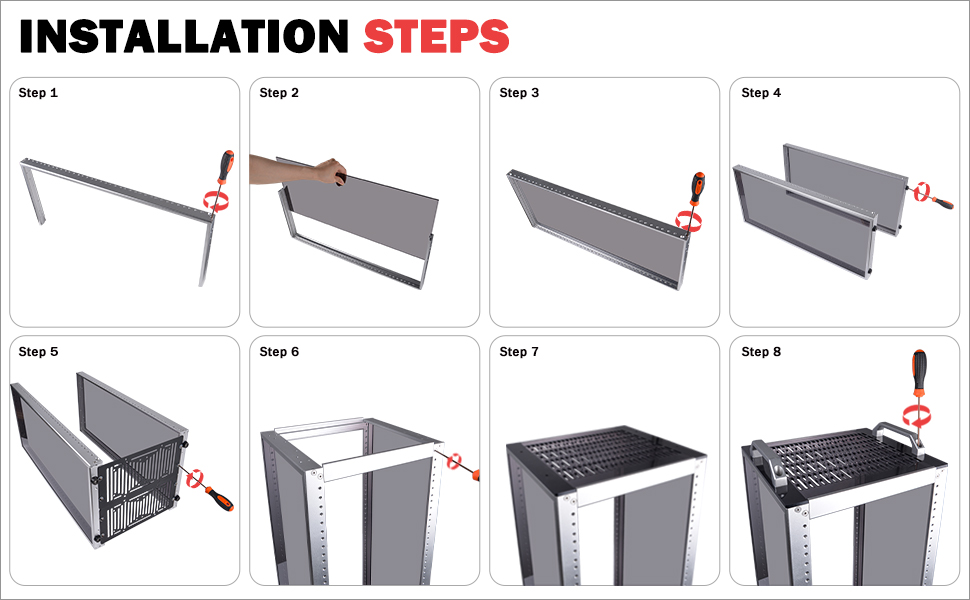 INSTALLATION STEPS

Step 1

Step 2

Step 3

Step 4

Step 5

Step 6

Step 7

Step 8