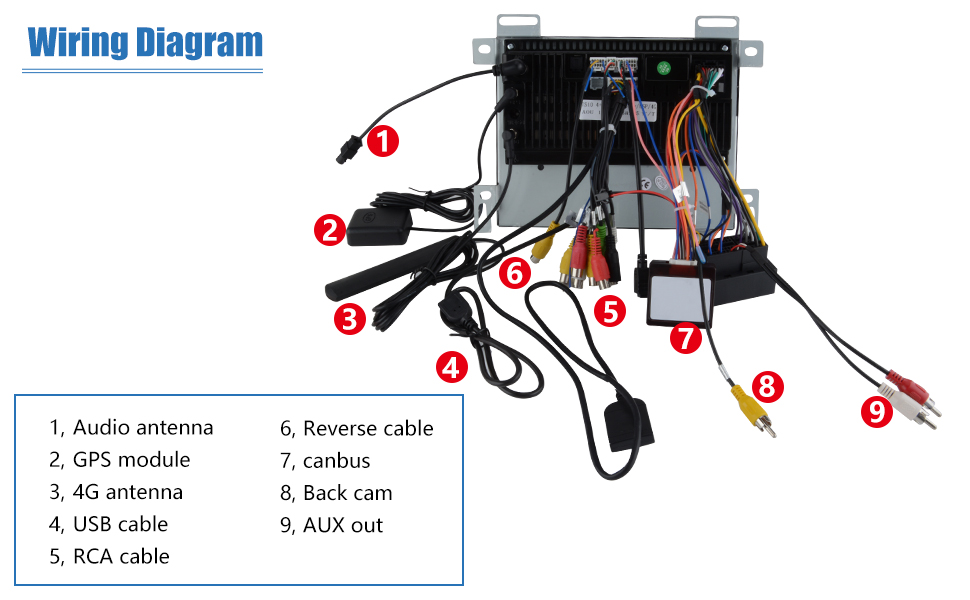 Wiring Diagram

1
2
3
4
5
6
7
8
9

1, Audio antenna
2, GPS module
3, 4G antenna
4, USB cable
5, RCA cable

6, Reverse cable
7, canbus
8, Back cam
9, AUX out