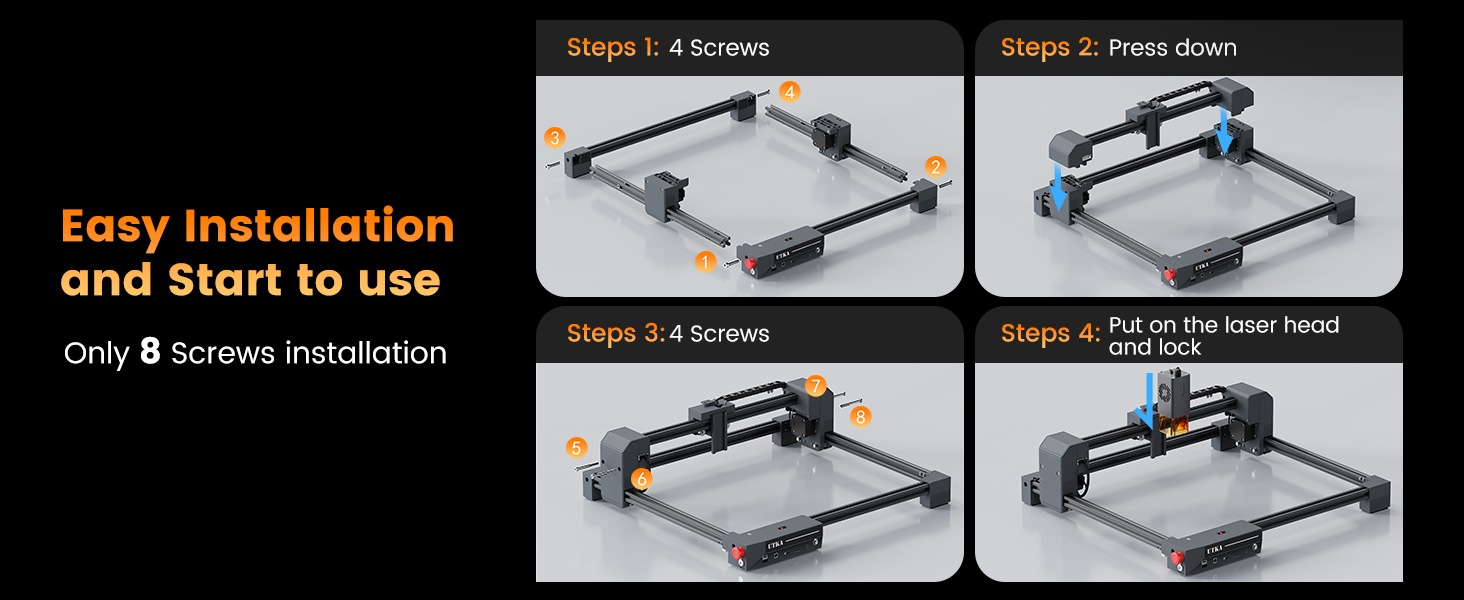 Easy Installation and Start to use

Only 8 Screws installation

Steps 1: 4 Screws

4
3
2
1

UTKA

Steps 2: Press down

UTKA

Steps 3: 4 Screws

7
8
5
6

UTKA

Steps 4: Put on the laser head and lock

UTKA