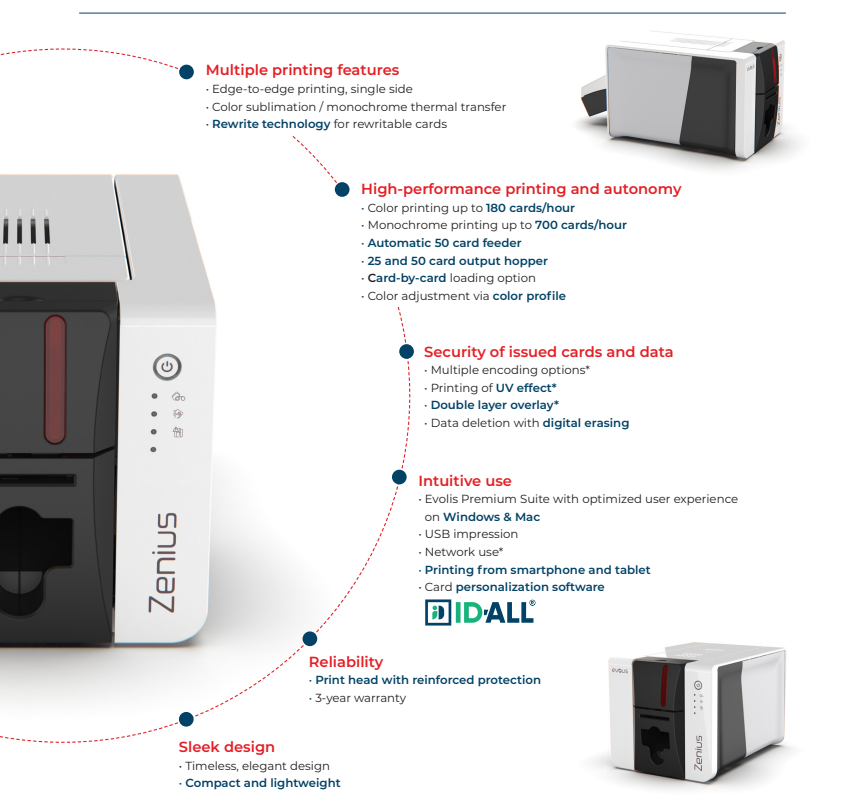 Multiple printing features
· Edge-to-edge printing, single side
· Color sublimation / monochrome thermal transfer
· Rewrite technology for rewritable cards

High-performance printing and autonomy
· Color printing up to 180 cards/hour
· Monochrome printing up to 700 cards/hour
· Automatic 50 card feeder
· 25 and 50 card output hopper
· Card-by-card loading option
· Color adjustment via color profile

Security of issued cards and data
· Multiple encoding options*
· Printing of UV effect*
· Double layer overlay*
· Data deletion with digital erasing

Intuitive use
· Evolis Premium Suite with optimized user experience on Windows & Mac
· USB impression
· Network use*
· Printing from smartphone and tablet
· Card personalization software

ID·ALL®

Reliability
· Print head with reinforced protection
· 3-year warranty

Sleek design
· Timeless, elegant design
· Compact and lightweight

Zenius

evolis

Zenius