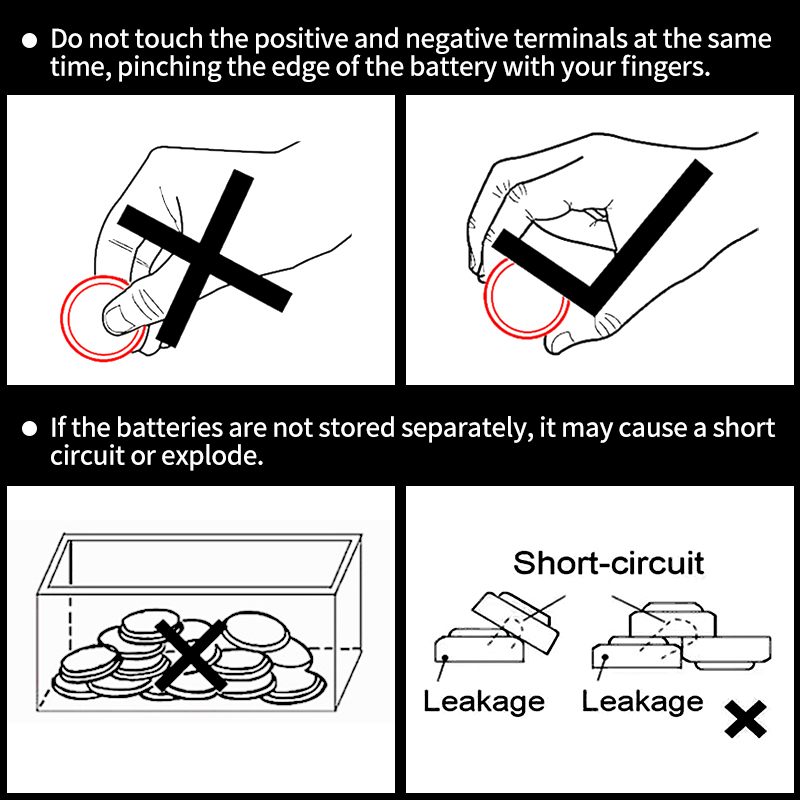 ● Do not touch the positive and negative terminals at the same time, pinching the edge of the battery with your fingers.

● If the batteries are not stored separately, it may cause a short circuit or explode.

Short-circuit

Leakage

Leakage