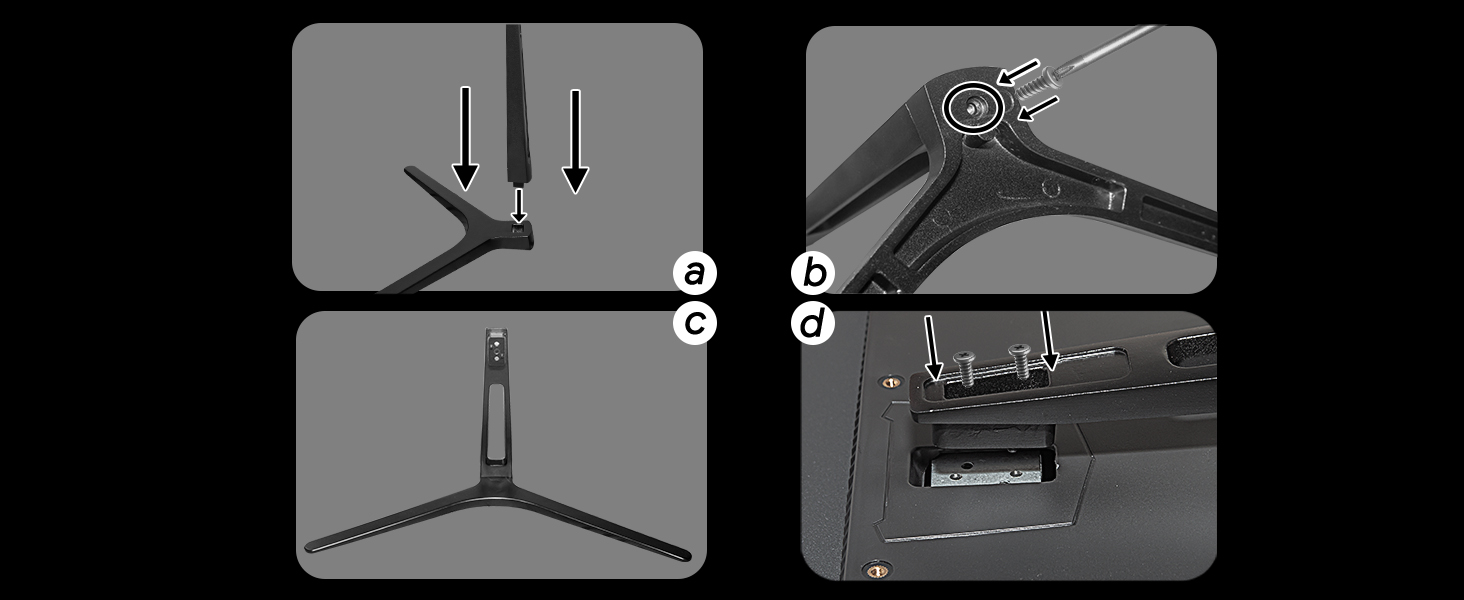 a
b
c
d