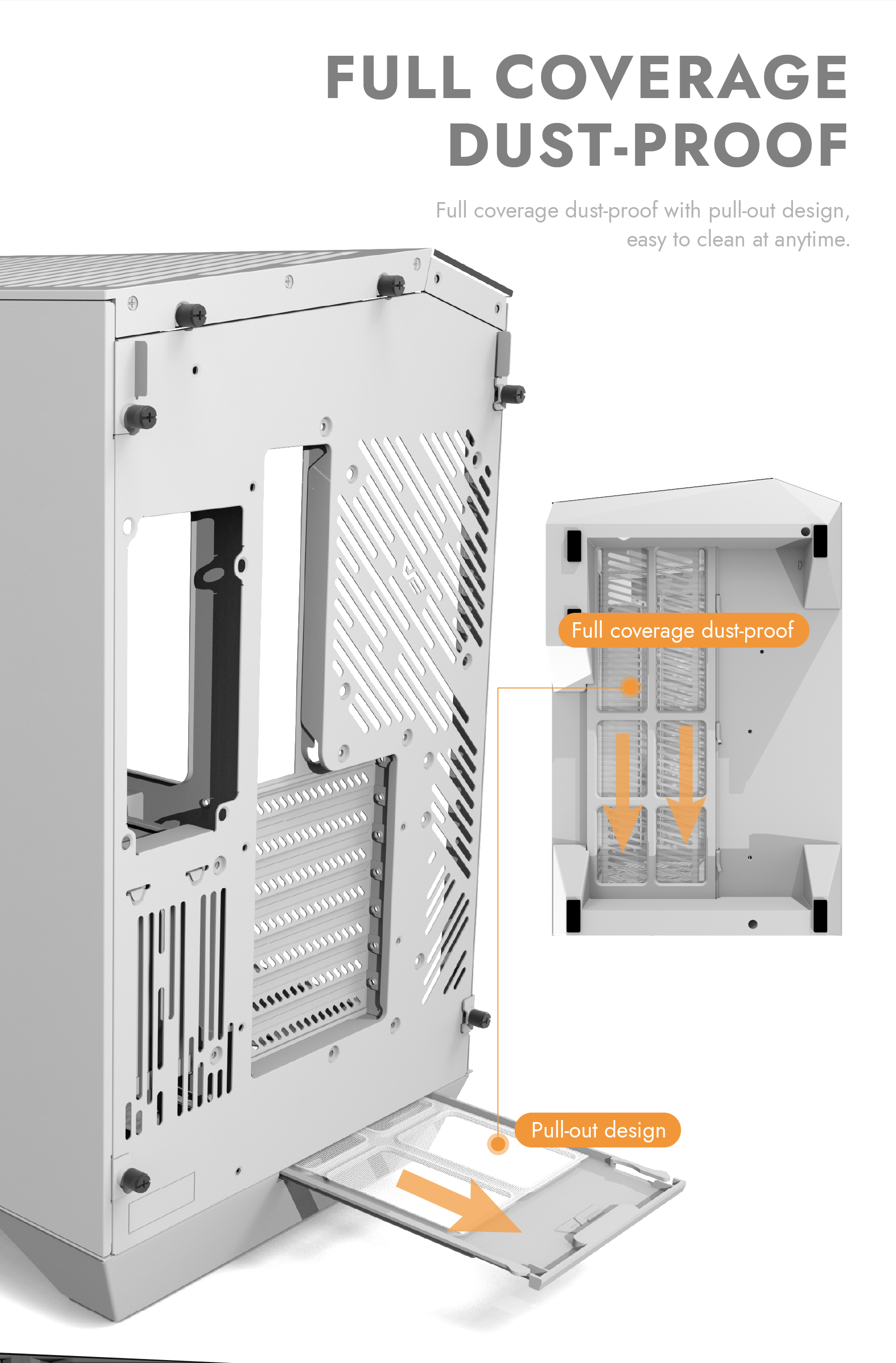 FULL COVERAGE DUST-PROOF

Full coverage dust-proof with pull-out design, easy to clean at anytime.

Full coverage dust-proof

Pull-out design