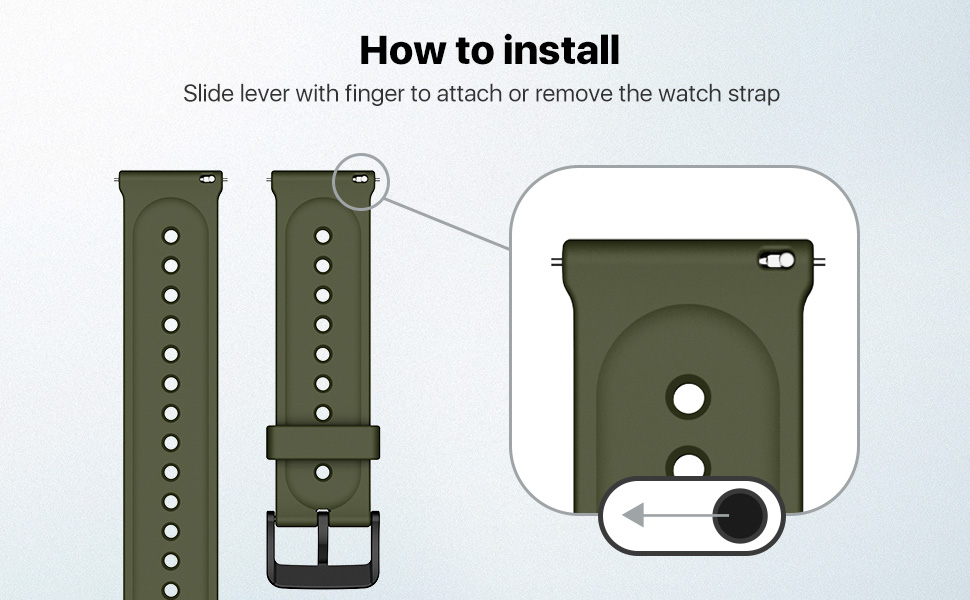 How to install

Slide lever with finger to attach or remove the watch strap