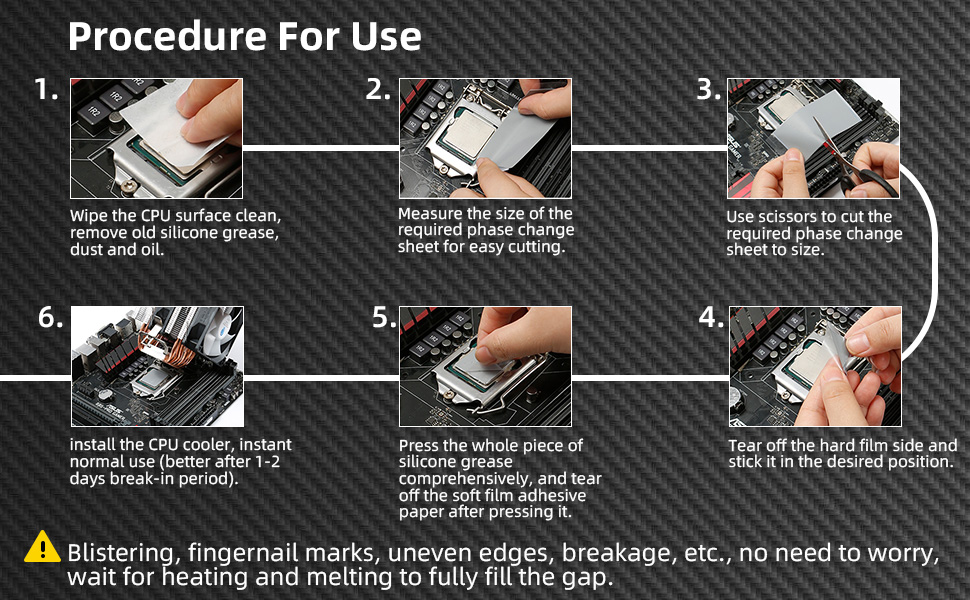 Procedure For Use

1.

Wipe the CPU surface clean, remove old silicone grease, dust and oil.

2.

Measure the size of the required phase change sheet for easy cutting.

3.

Use scissors to cut the required phase change sheet to size.

4.

Tear off the hard film side and stick it in the desired position.

5.

Press the whole piece of silicone grease comprehensively, and tear off the soft film adhesive paper after pressing it.

6.

install the CPU cooler, instant normal use (better after 1-2 days break-in period).

Blistering, fingernail marks, uneven edges, breakage, etc., no need to worry, wait for heating and melting to fully fill the gap.