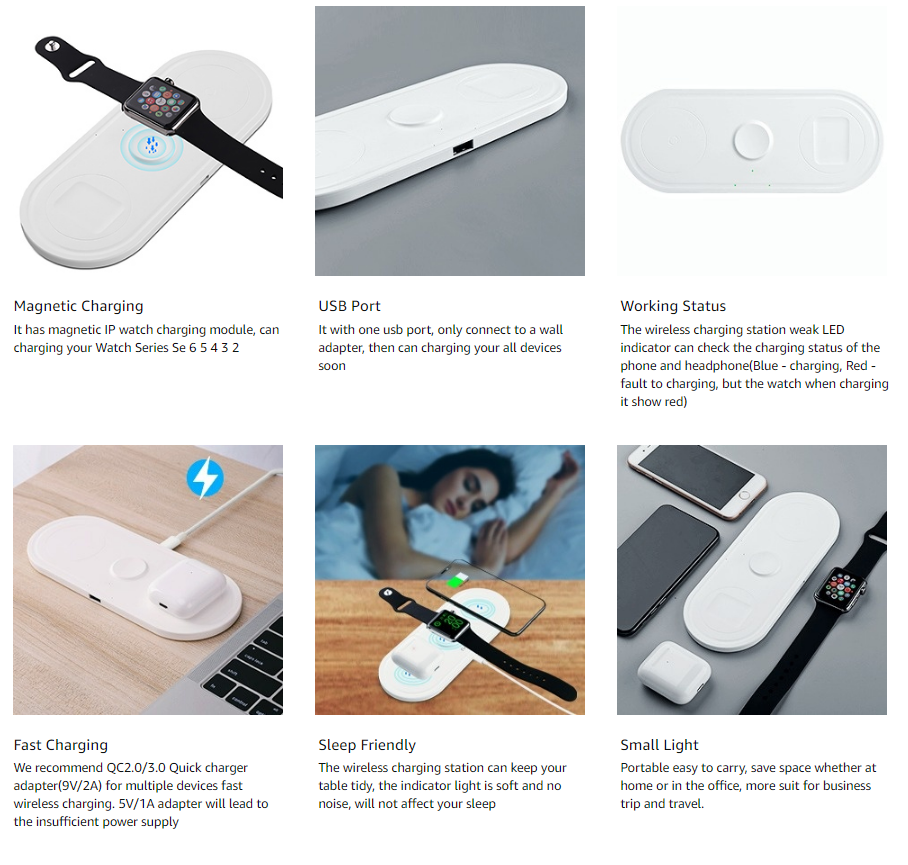 Magnetic Charging
It has magnetic IP watch charging module, can charging your Watch Series Se 6 5 4 3 2

USB Port
It with one usb port, only connect to a wall adapter, then can charging your all devices soon

Working Status
The wireless charging station weak LED indicator can check the charging status of the phone and headphone(Blue - charging, Red - fault to charging, but the watch when charging it show red)

Fast Charging
We recommend QC2.0/3.0 Quick charger adapter(9V/2A) for multiple devices fast wireless charging. 5V/1A adapter will lead to the insufficient power supply

Sleep Friendly
The wireless charging station can keep your table tidy, the indicator light is soft and no noise, will not affect your sleep

Small Light
Portable easy to carry, save space whether at home or in the office, more suit for business trip and travel.