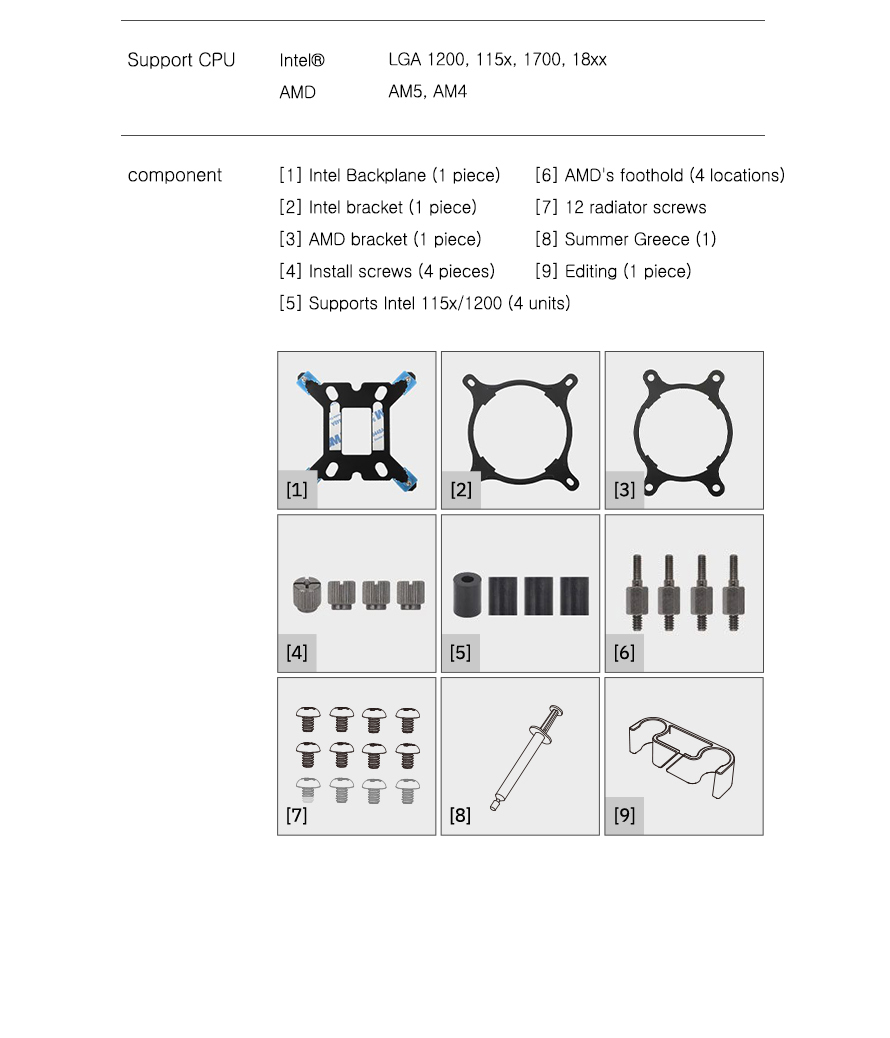 Support CPU Intel® LGA 1200, 115x, 1700, 18xx
AMD AM5, AM4

component
[1] Intel Backplane (1 piece)
[2] Intel bracket (1 piece)
[3] AMD bracket (1 piece)
[4] Install screws (4 pieces)
[5] Supports Intel 115x/1200 (4 units)
[6] AMD's foothold (4 locations)
[7] 12 radiator screws
[8] Summer Greece (1)
[9] Editing (1 piece)

[1] [2] [3]
[4] [5] [6]
[7] [8] [9]