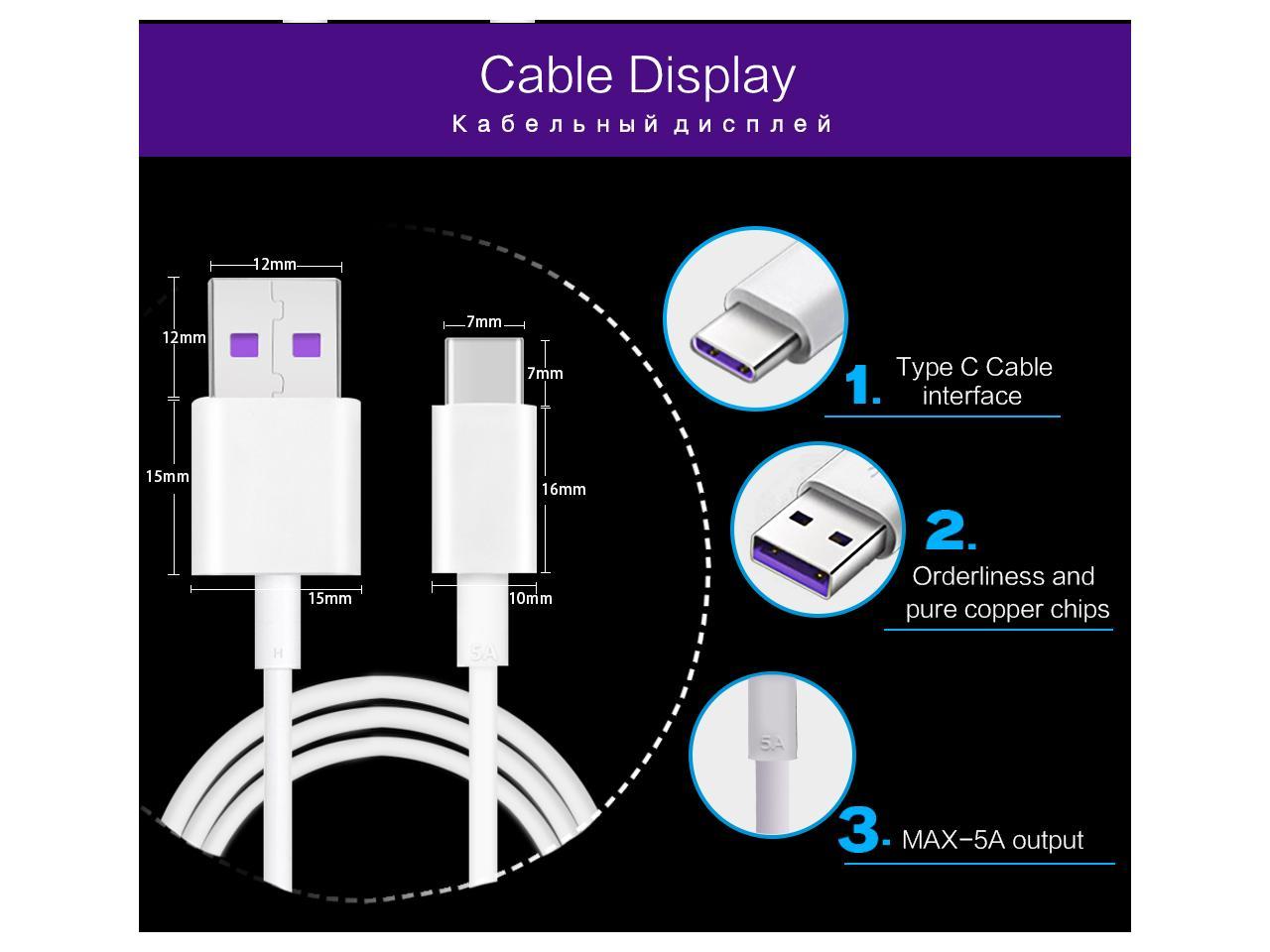 Cable Display
Кабельный дисплей

12mm
12mm
15mm
15mm
7mm
7mm
16mm
10mm
H
5A

1. Type C Cable interface

2. Orderliness and pure copper chips

5A

3. MAX-5A output