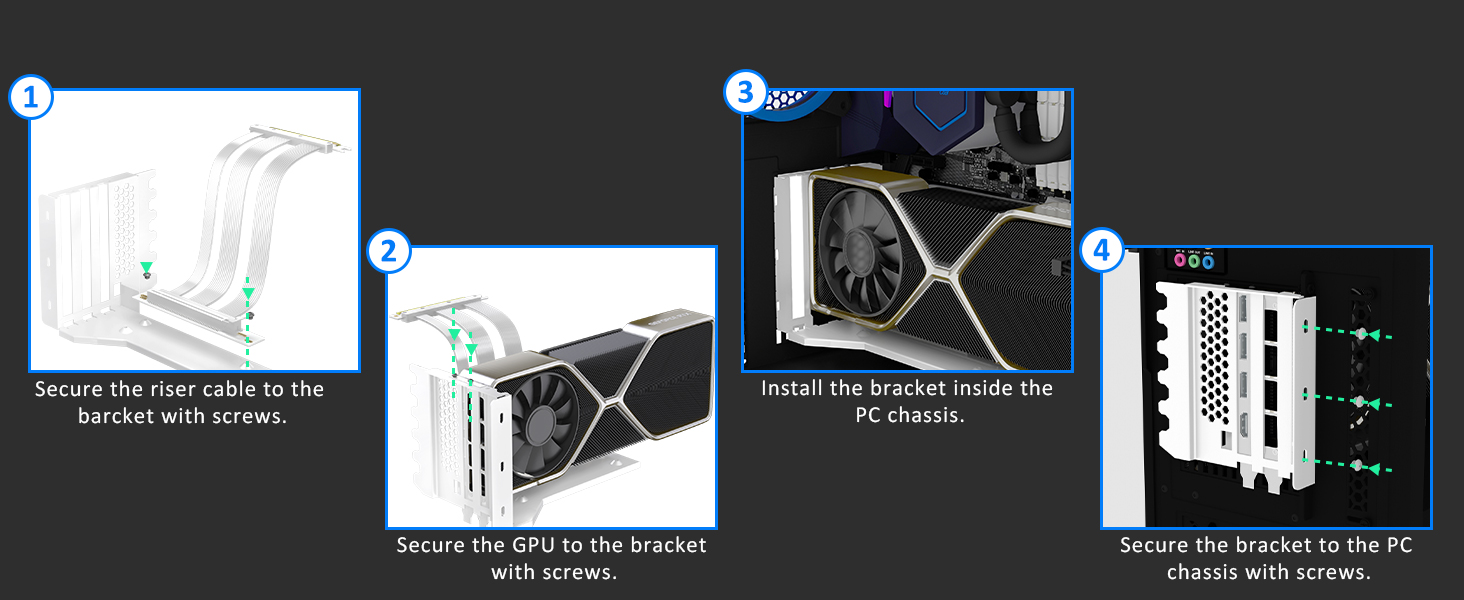 1

Secure the riser cable to the barcket with screws.

2

Secure the GPU to the bracket with screws.

3

Install the bracket inside the PC chassis.

4

Secure the bracket to the PC chassis with screws.