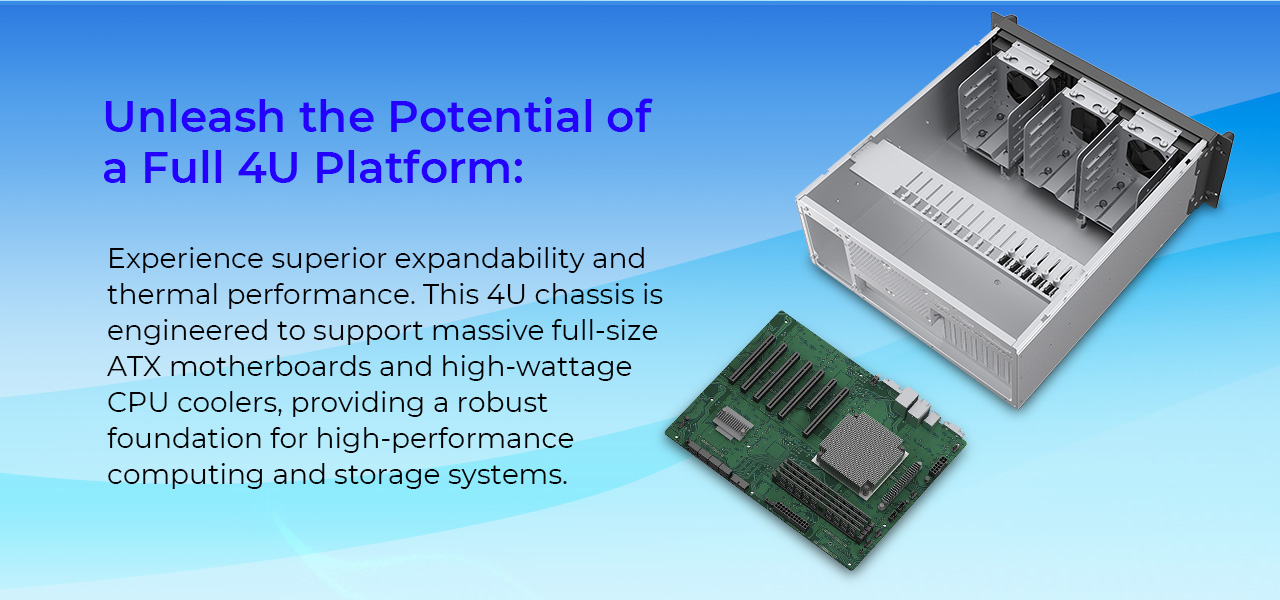 Unleash the Potential of a Full 4U Platform:

Experience superior expandability and thermal performance. This 4U chassis is engineered to support massive full-size ATX motherboards and high-wattage CPU coolers, providing a robust foundation for high-performance computing and storage systems.