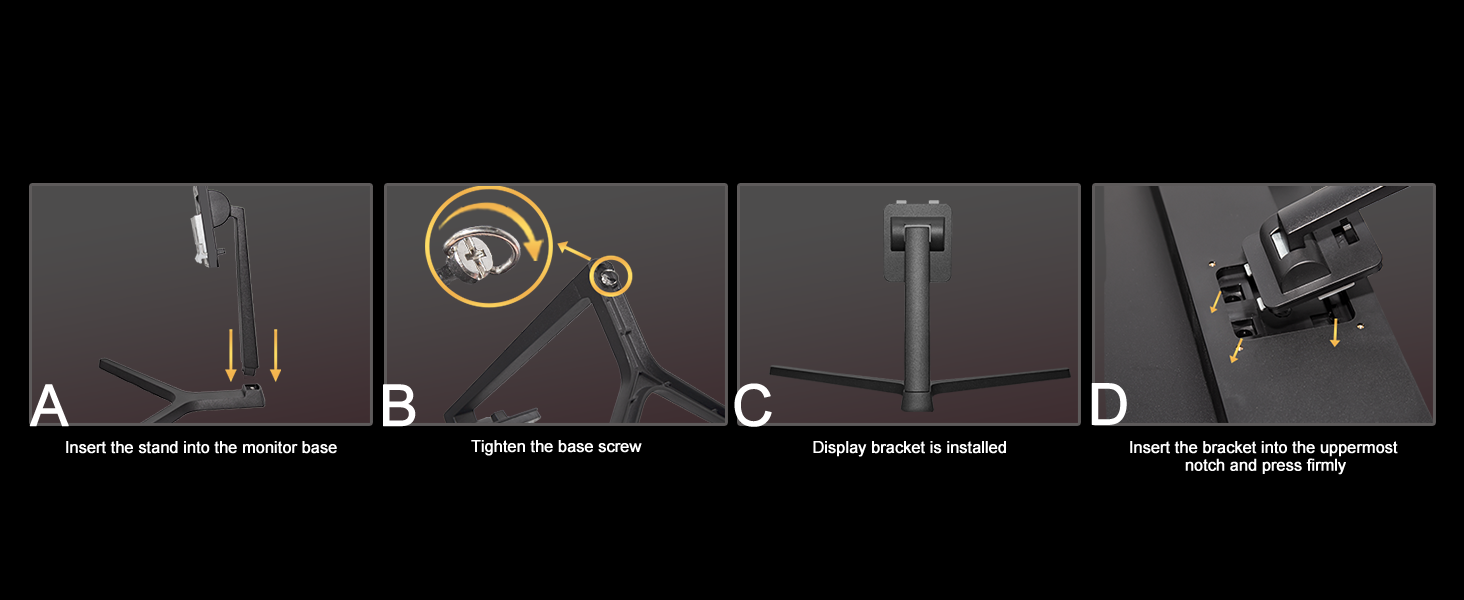 A
Insert the stand into the monitor base

B
Tighten the base screw

C
Display bracket is installed

D
Insert the bracket into the uppermost notch and press firmly