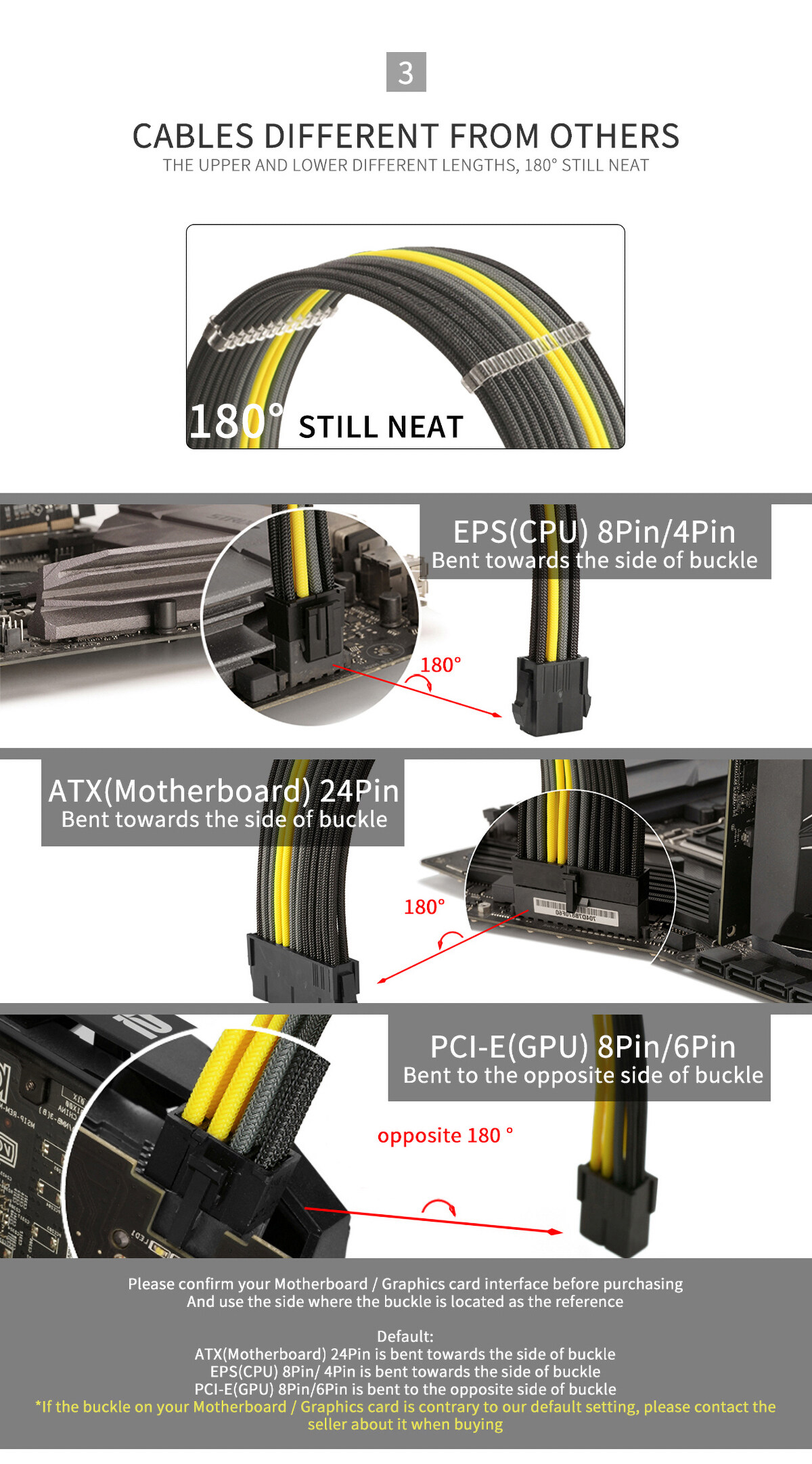 3

CABLES DIFFERENT FROM OTHERS

THE UPPER AND LOWER DIFFERENT LENGTHS, 180° STILL NEAT

180° STILL NEAT

EPS(CPU) 8Pin/4Pin
Bent towards the side of buckle

180°

ATX(Motherboard) 24Pin
Bent towards the side of buckle

180°

PCI-E(GPU) 8Pin/6Pin
Bent to the opposite side of buckle

opposite 180 °

Please confirm your Motherboard / Graphics card interface before purchasing
And use the side where the buckle is located as the reference

Default:
ATX(Motherboard) 24Pin is bent towards the side of buckle
EPS(CPU) 8Pin/ 4Pin is bent towards the side of buckle
PCI-E(GPU) 8Pin/6Pin is bent to the opposite side of buckle
*If the buckle on your Motherboard / Graphics card is contrary to our default setting, please contact the seller about it when buying