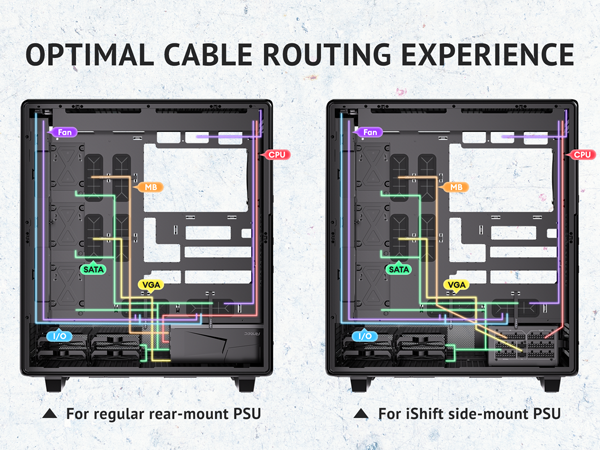 OPTIMAL CABLE ROUTING EXPERIENCE

Fan
CPU
MB
SATA
VGA
I/O

▲ For regular rear-mount PSU

Fan
CPU
MB
SATA
VGA
I/O

▲ For iShift side-mount PSU