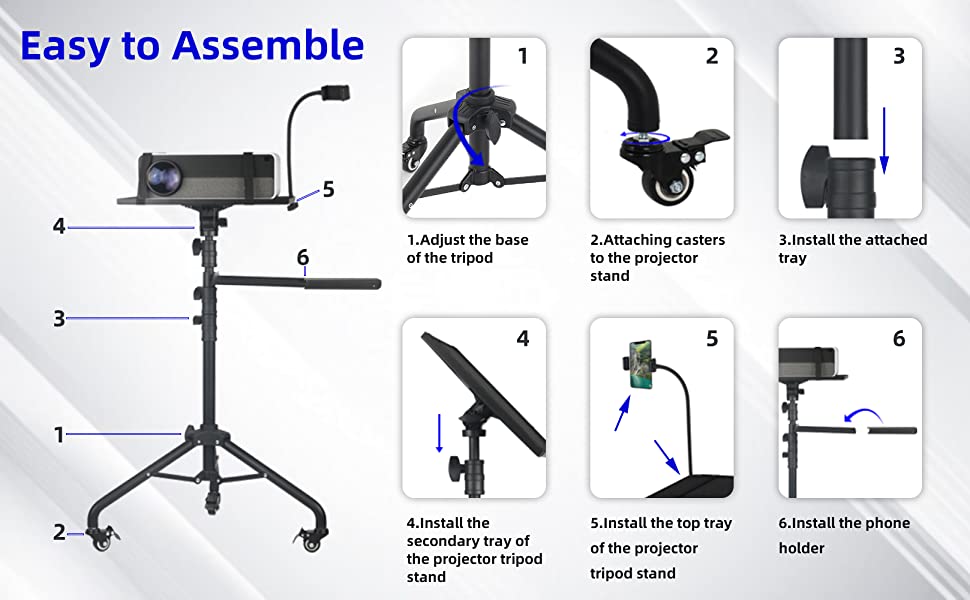 Easy to Assemble

5
4
6
3
1
2

1
1.Adjust the base of the tripod

2
2.Attaching casters to the projector stand

3
3.Install the attached tray

4
4.Install the secondary tray of the projector tripod stand

5
5.Install the top tray of the projector tripod stand

6
6.Install the phone holder