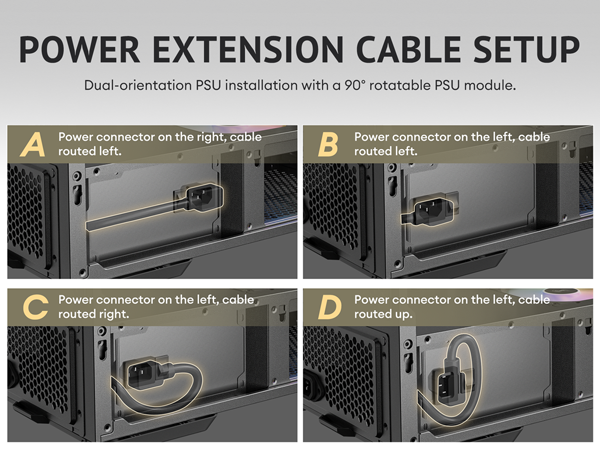 POWER EXTENSION CABLE SETUP

Dual-orientation PSU installation with a 90° rotatable PSU module.

A Power connector on the right, cable routed left.

B Power connector on the left, cable routed left.

C Power connector on the left, cable routed right.

D Power connector on the left, cable routed up.