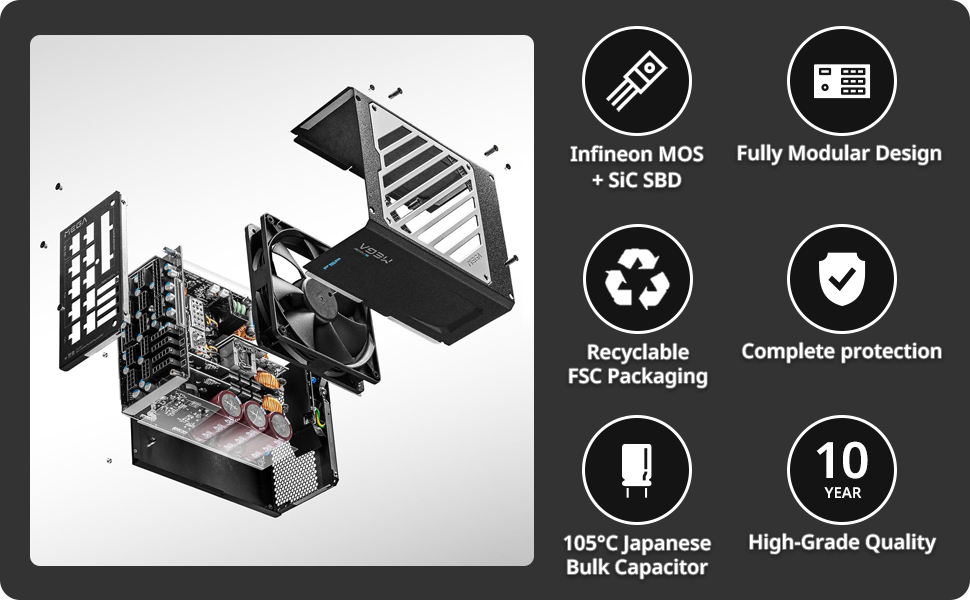 MEGA

MEGA

Infineon MOS + SiC SBD

Fully Modular Design

Recyclable FSC Packaging

Complete protection

105°C Japanese Bulk Capacitor

10 YEAR

High-Grade Quality