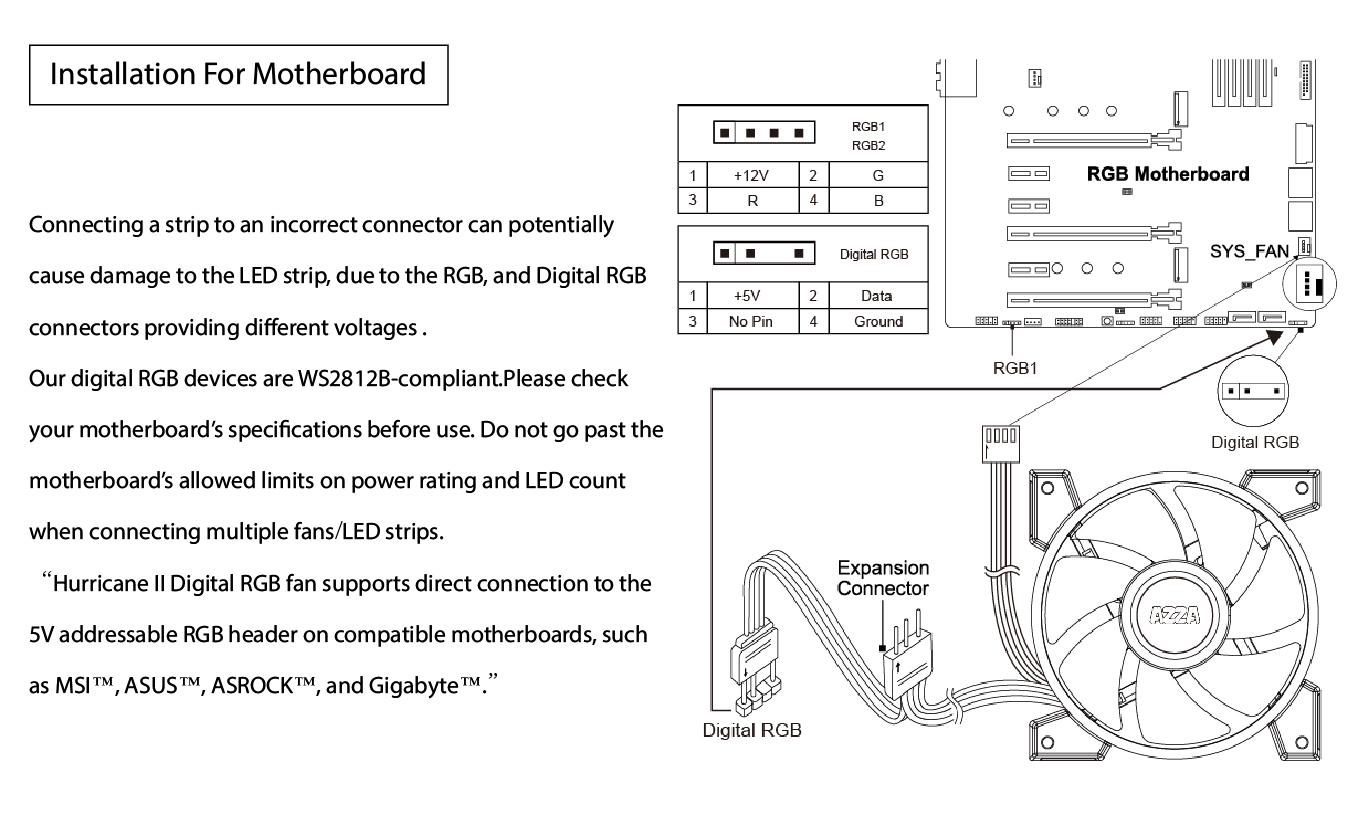 Installation For Motherboard

Connecting a strip to an incorrect connector can potentially cause damage to the LED strip, due to the RGB, and Digital RGB connectors providing different voltages .
Our digital RGB devices are WS2812B-compliant.Please check your motherboard's specifications before use. Do not go past the motherboard's allowed limits on power rating and LED count when connecting multiple fans/LED strips.
"Hurricane II Digital RGB fan supports direct connection to the 5V addressable RGB header on compatible motherboards, such as MSI™, ASUS™, ASROCK™, and Gigabyte™."

RGB1
RGB2

| 1 | +12V | 2 | G |
|---|---|---|---|
| 3 | R | 4 | B |

Digital RGB

| 1 | +5V | 2 | Data |
|---|---|---|---|
| 3 | No Pin | 4 | Ground |

RGB Motherboard
SYS_FAN
RGB1
Digital RGB
Expansion Connector
AZZA
Digital RGB