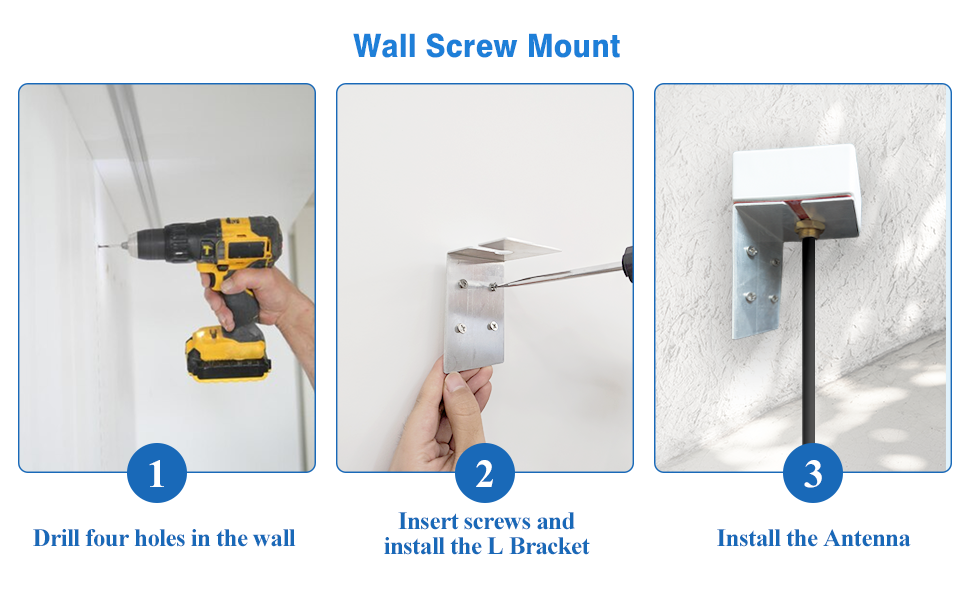 Wall Screw Mount

1

Drill four holes in the wall

2

Insert screws and install the L Bracket

3

Install the Antenna