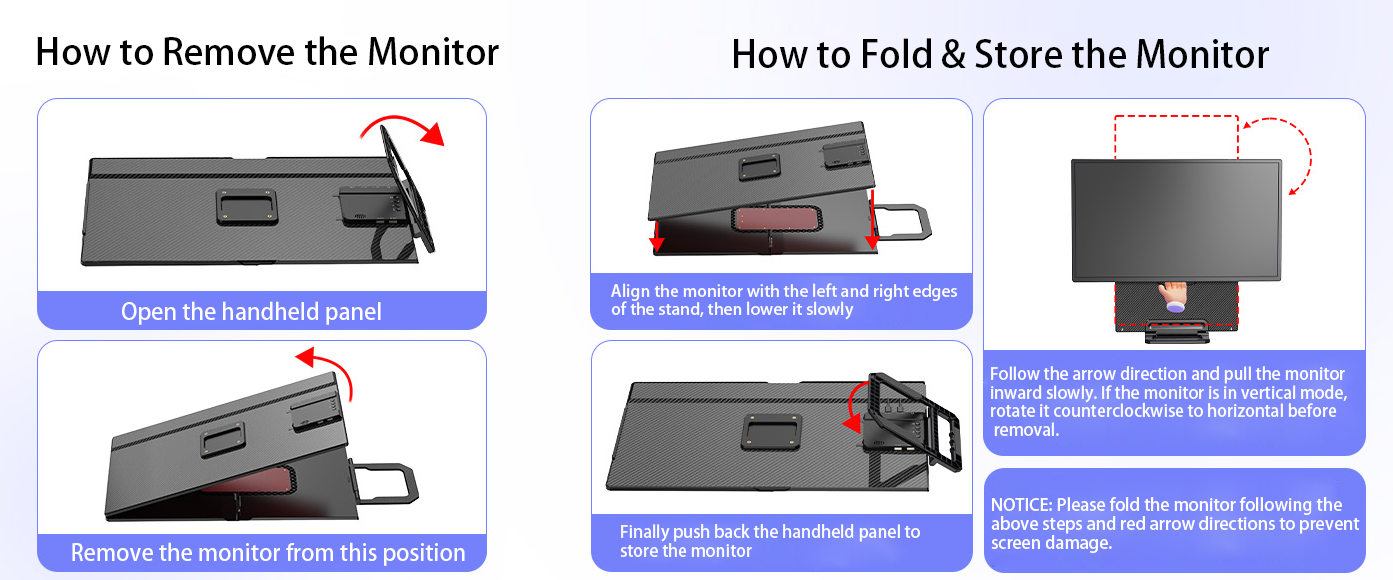 How to Remove the Monitor

Open the handheld panel

Remove the monitor from this position

How to Fold & Store the Monitor

Align the monitor with the left and right edges of the stand, then lower it slowly

Finally push back the handheld panel to store the monitor

Follow the arrow direction and pull the monitor inward slowly. If the monitor is in vertical mode, rotate it counterclockwise to horizontal before removal.

NOTICE: Please fold the monitor following the above steps and red arrow directions to prevent screen damage.